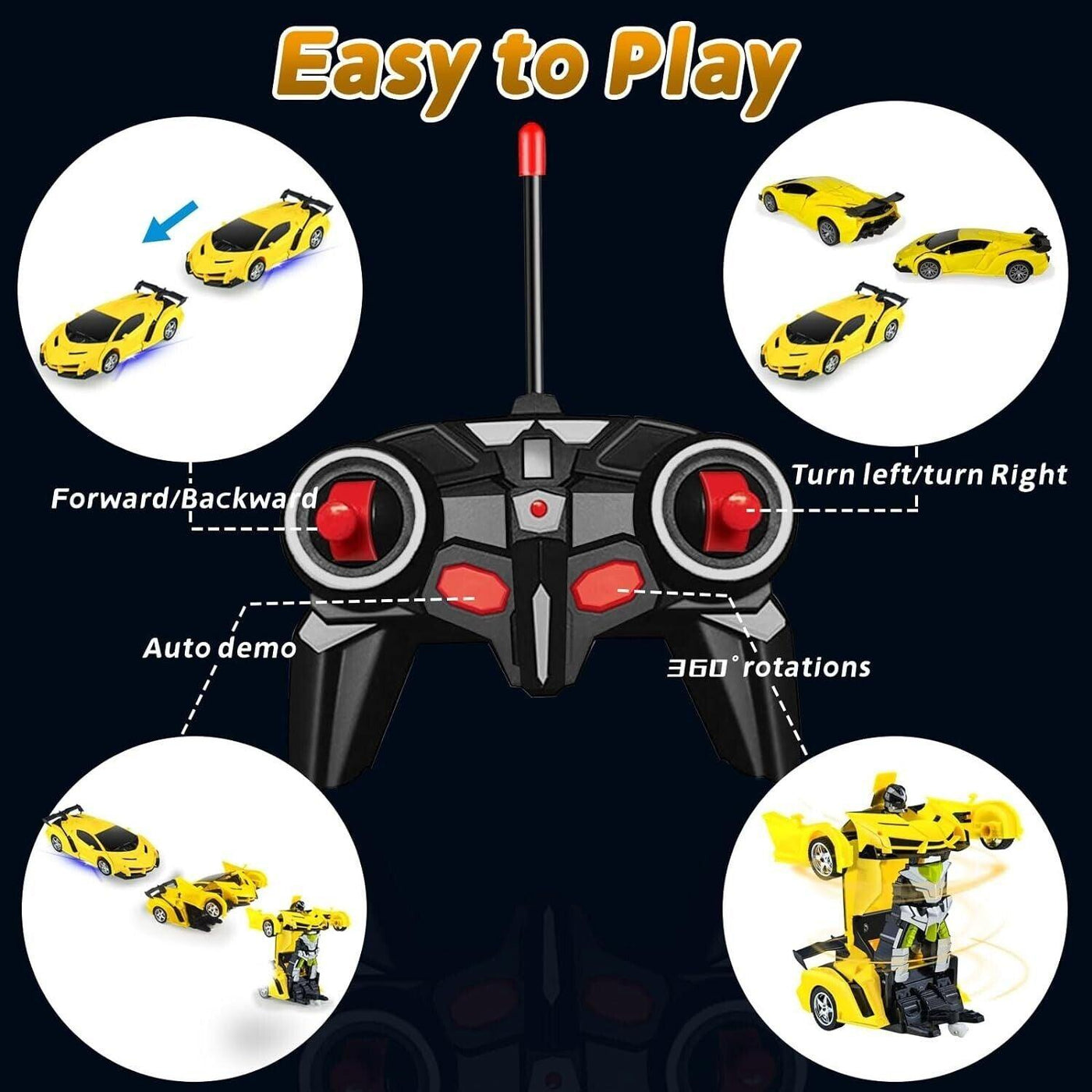 Easy to Play

Forward/Backward

Turn left/turn Right

Auto demo

360° rotations