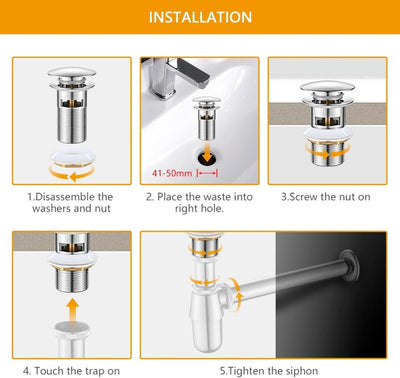 INSTALLATION

41-50mm

1.Disassemble the washers and nut

2. Place the waste into right hole.

3.Screw the nut on

4. Touch the trap on

5.Tighten the siphon