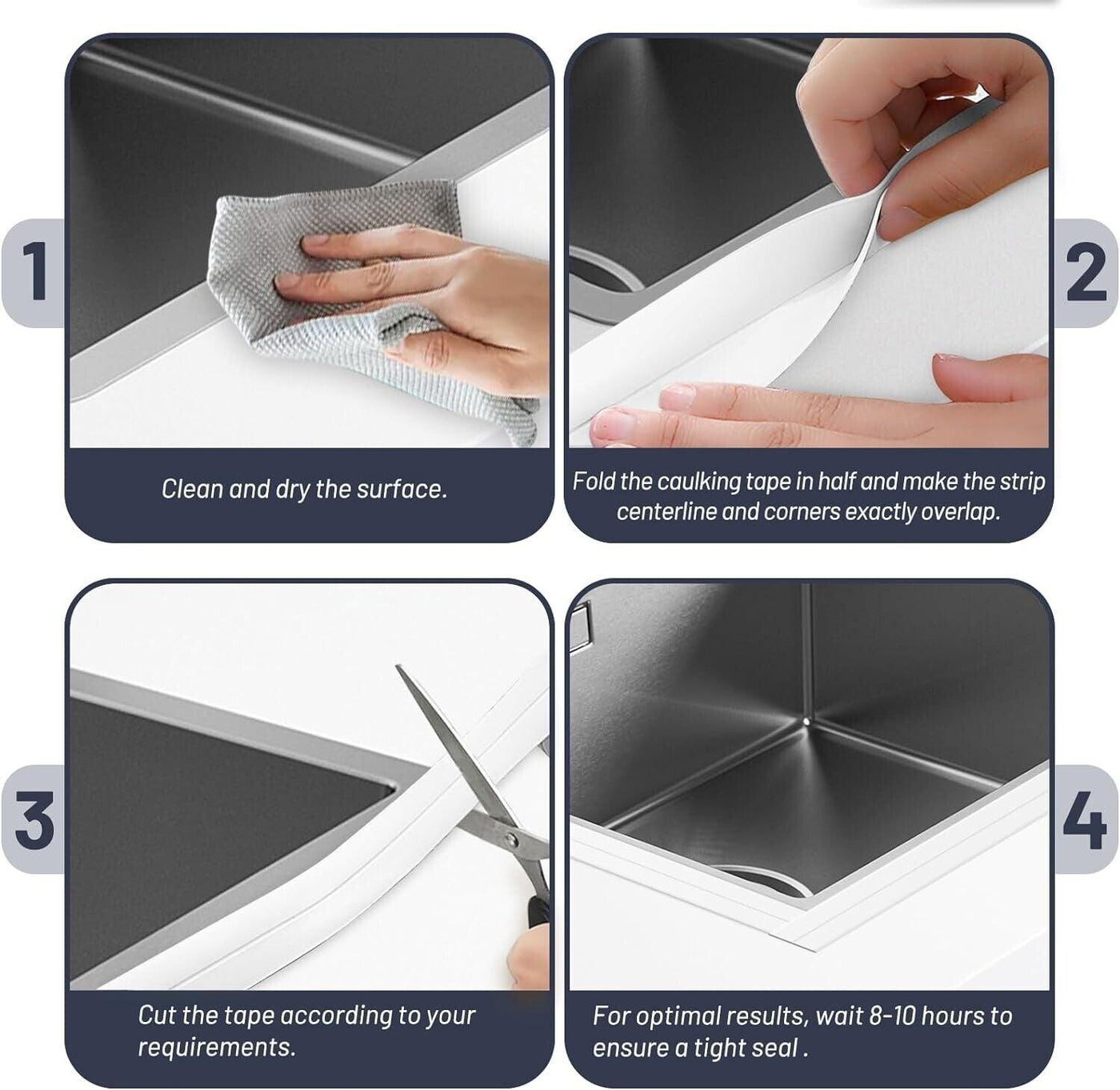 1

Clean and dry the surface.

2

Fold the caulking tape in half and make the strip centerline and corners exactly overlap.

3

Cut the tape according to your requirements.

4

For optimal results, wait 8-10 hours to ensure a tight seal .