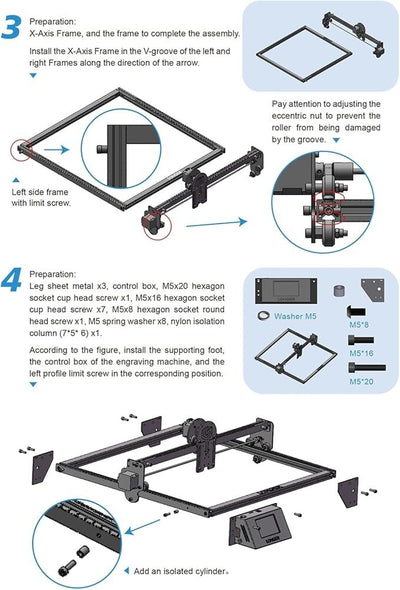 3

Preparation:
X-Axis Frame, and the frame to complete the assembly.

Install the X-Axis Frame in the V-groove of the left and right Frames along the direction of the arrow.

Pay attention to adjusting the eccentric nut to prevent the roller from being damaged by the groove.

Left side frame with limit screw.

4

Preparation:
Leg sheet metal x3, control box, M5x20 hexagon socket cup head screw x1, M5x16 hexagon socket cup head screw x7, M5x8 hexagon socket round head screw x1, M5 spring washer x8, nylon isolation column (7*5* 6) x1.

According to the figure, install the supporting foot, the control box of the engraving machine, and the left profile limit screw in the corresponding position.

Washer M5

M5*8

M5*16

M5*20

Add an isolated cylinder。