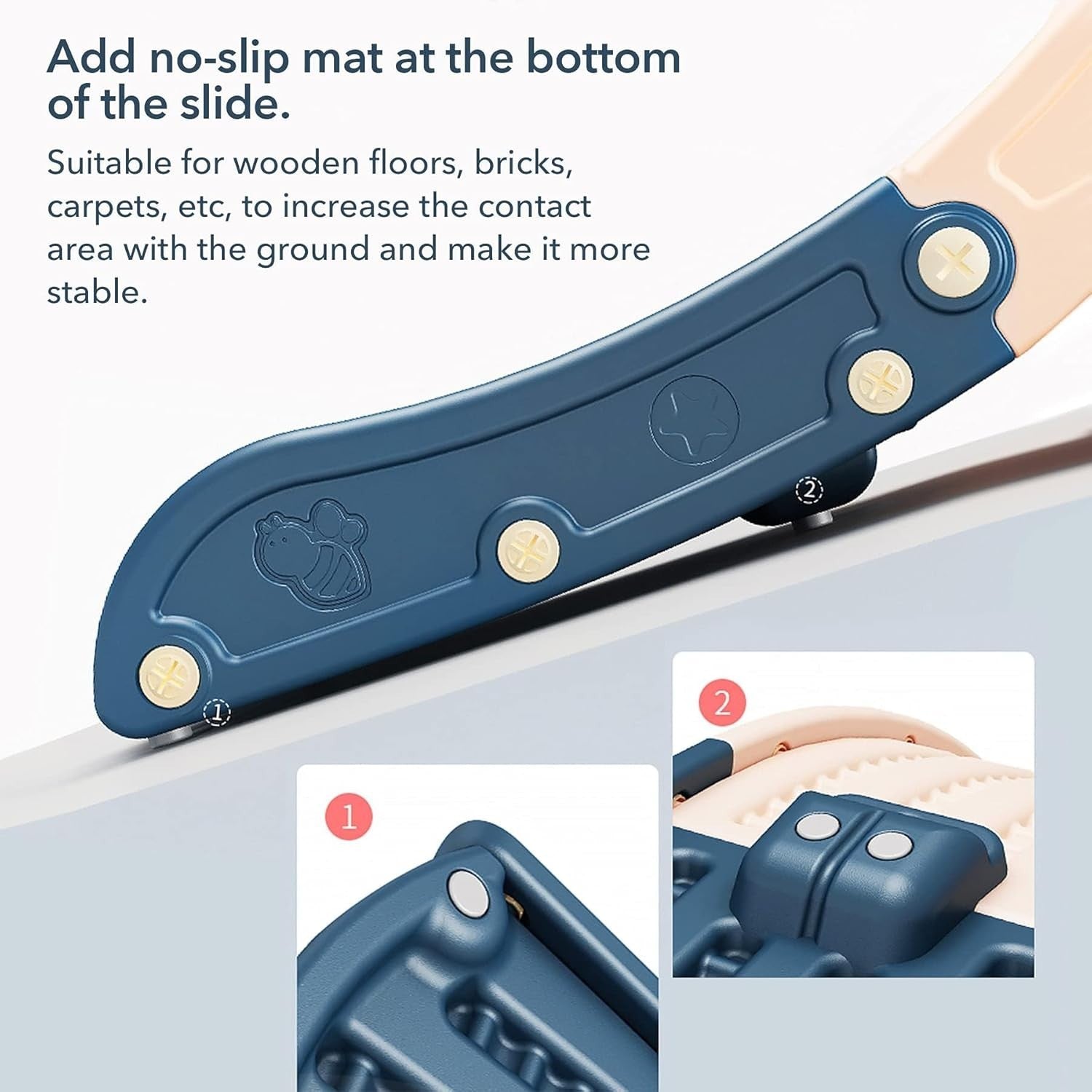 Add no-slip mat at the bottom of the slide.

Suitable for wooden floors, bricks, carpets, etc, to increase the contact area with the ground and make it more stable.

2

1

2

1