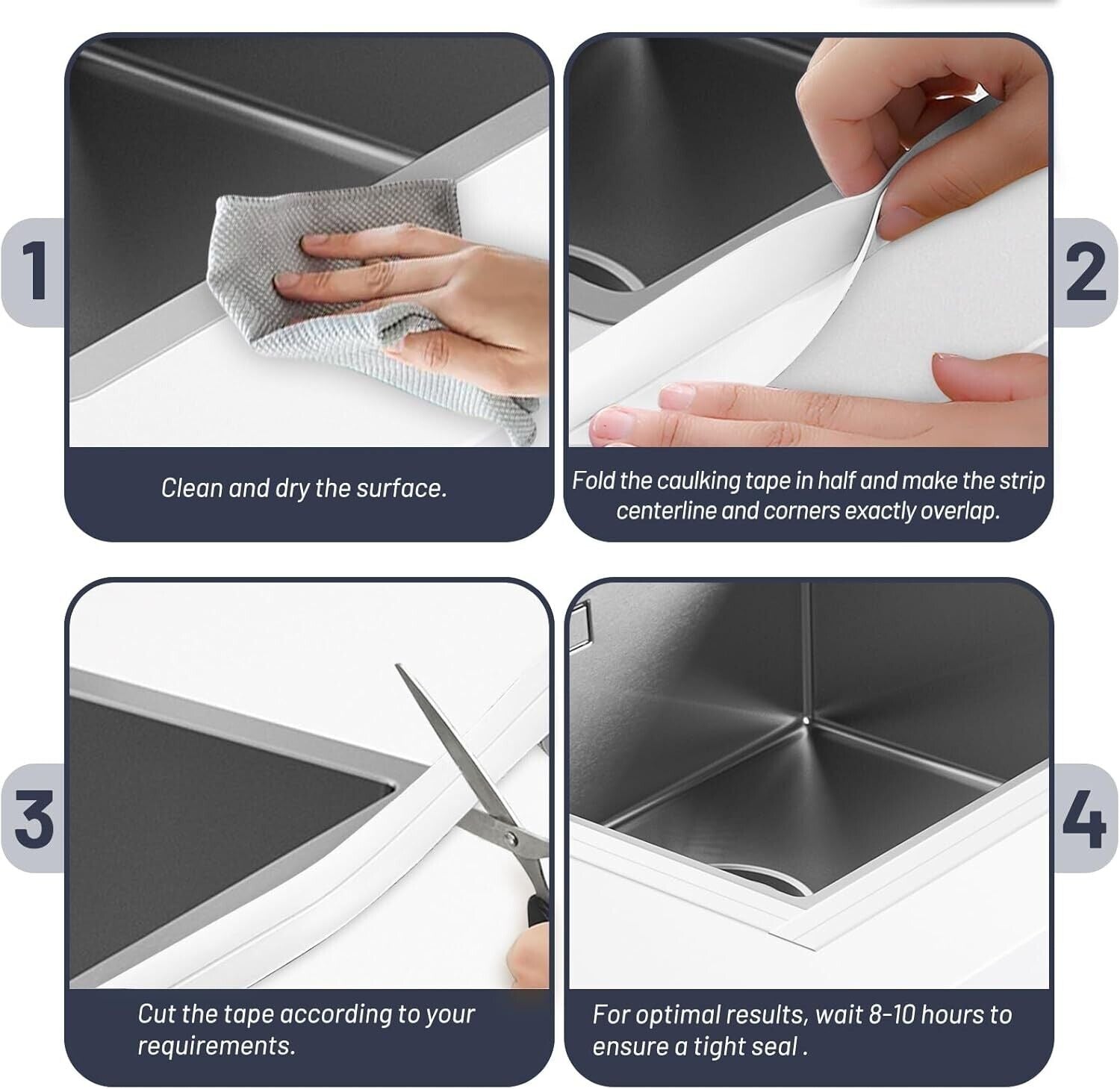 1

Clean and dry the surface.

2

Fold the caulking tape in half and make the strip centerline and corners exactly overlap.

3

Cut the tape according to your requirements.

4

For optimal results, wait 8-10 hours to ensure a tight seal .