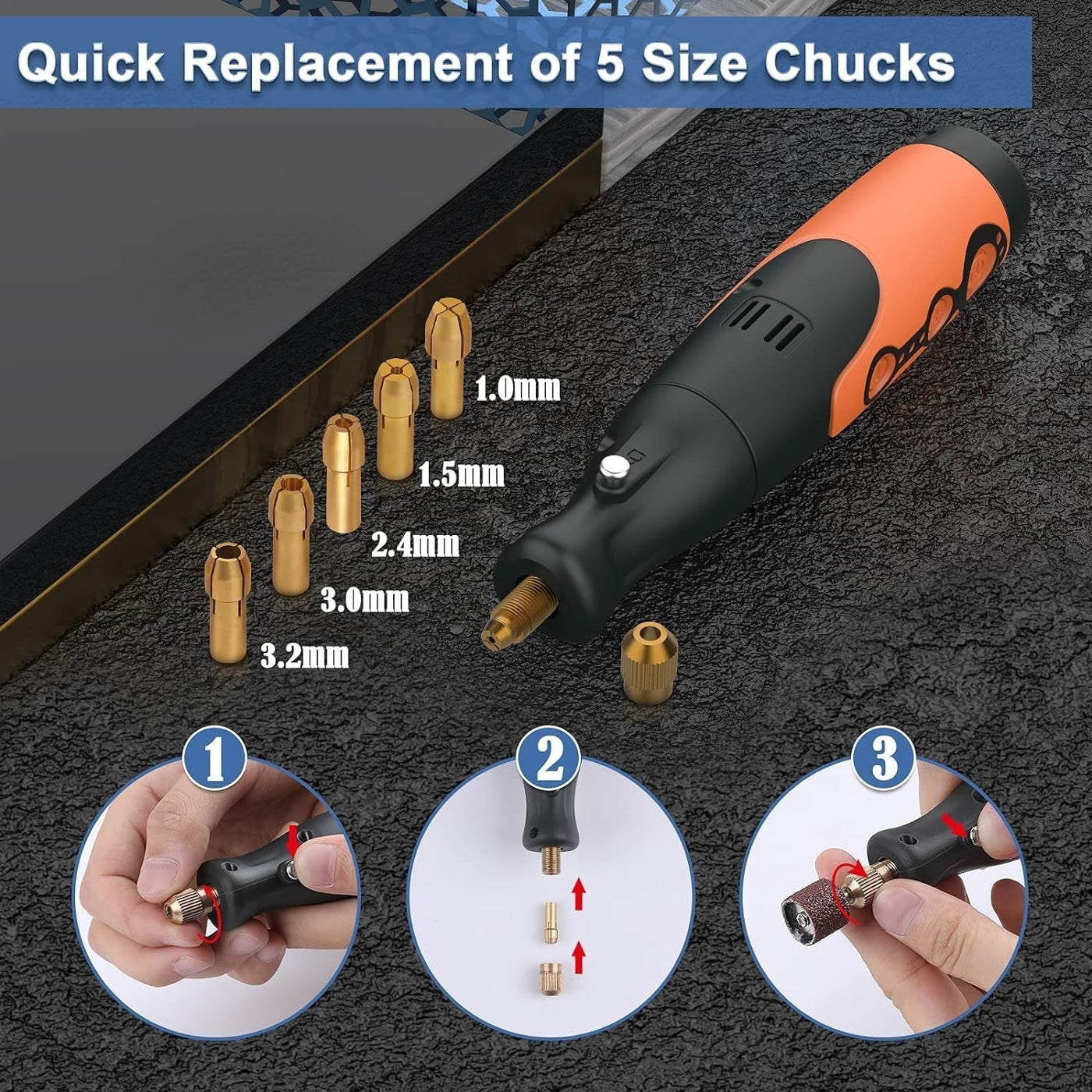 Quick Replacement of 5 Size Chucks

1.0mm

1.5mm

2.4mm

3.0mm

3.2mm

1

2

3