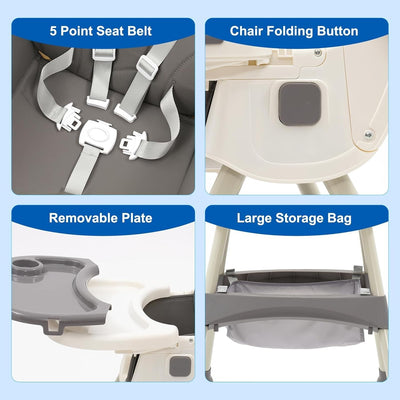 5 Point Seat Belt

Chair Folding Button

Removable Plate

Large Storage Bag