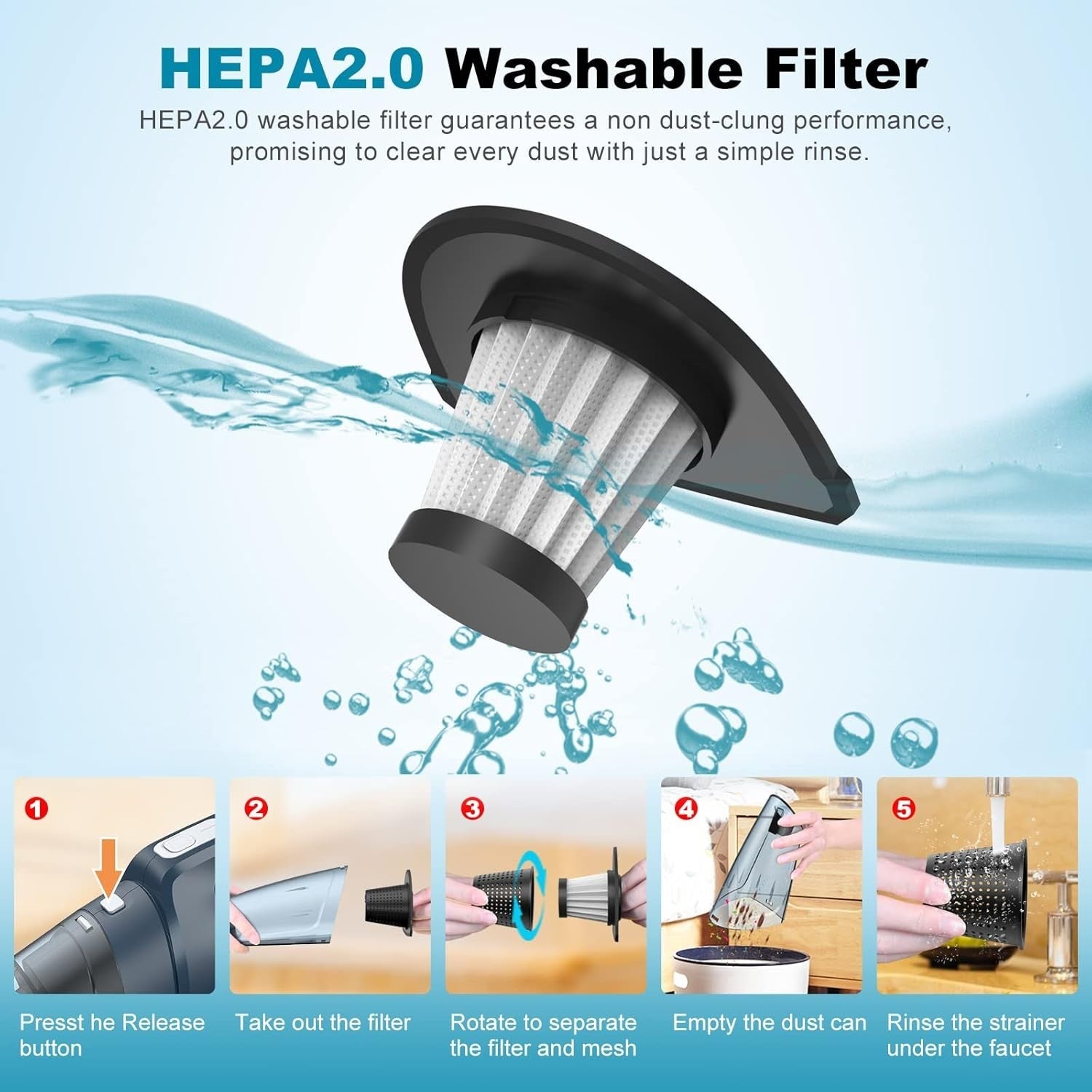 HEPA2.0 Washable Filter

HEPA2.0 washable filter guarantees a non dust-clung performance, promising to clear every dust with just a simple rinse.

1
Presst he Release button

2
Take out the filter

3
Rotate to separate the filter and mesh

4
Empty the dust can

5
Rinse the strainer under the faucet