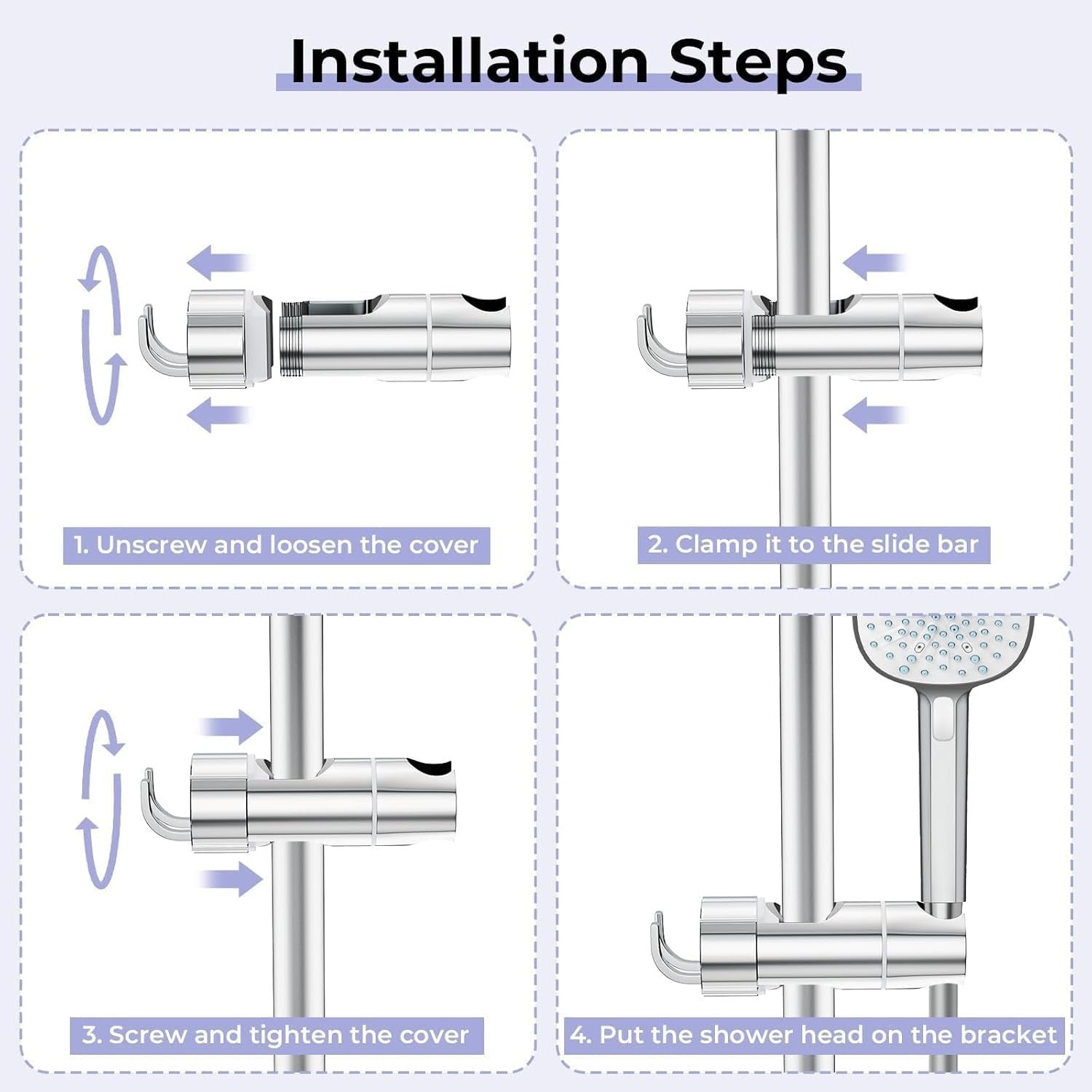 Installation Steps

1. Unscrew and loosen the cover

2. Clamp it to the slide bar

3. Screw and tighten the cover

4. Put the shower head on the bracket