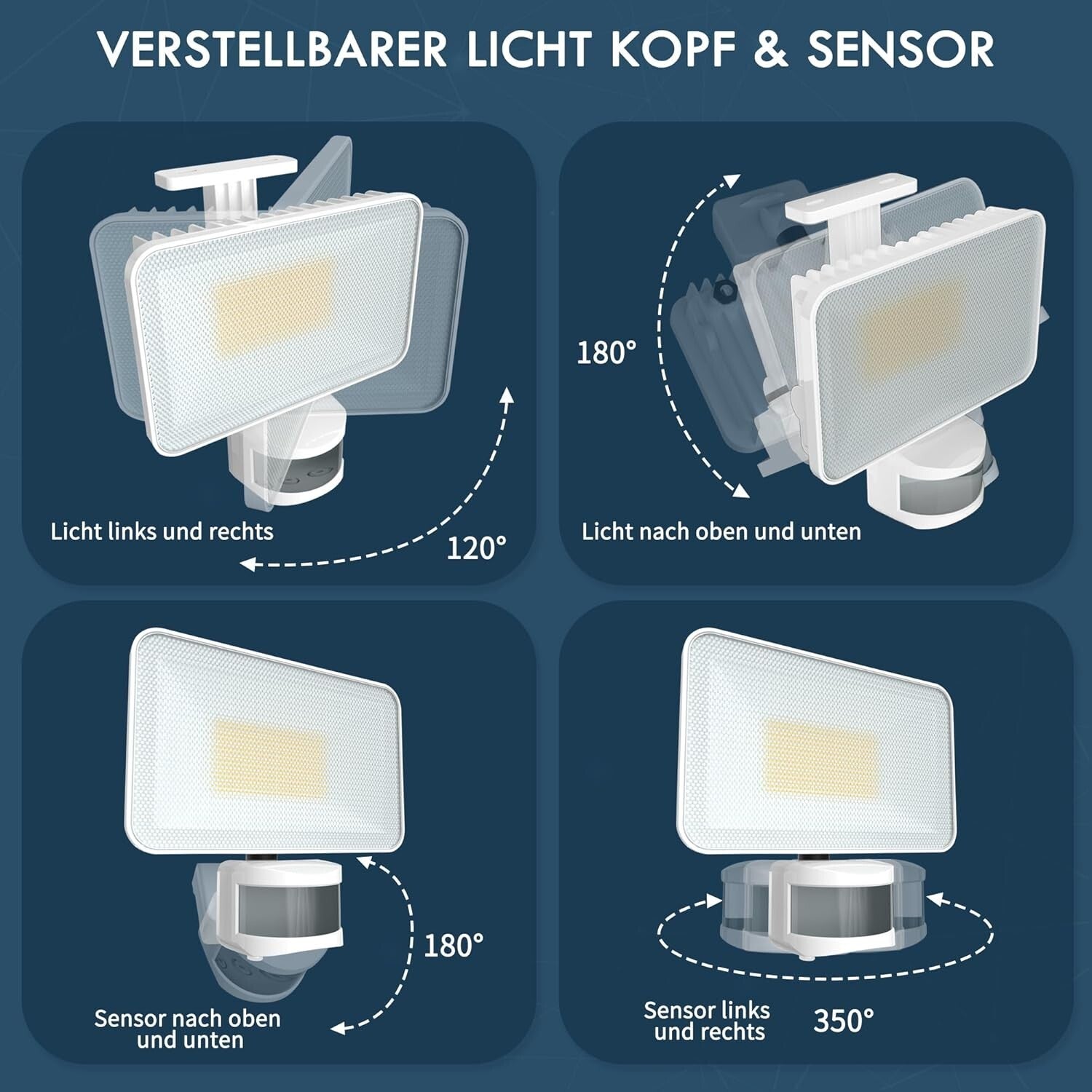 VERSTELLBARER LICHT KOPF & SENSOR

Licht links und rechts

120°

180°

Licht nach oben und unten

180°

Sensor nach oben und unten

Sensor links und rechts

350°