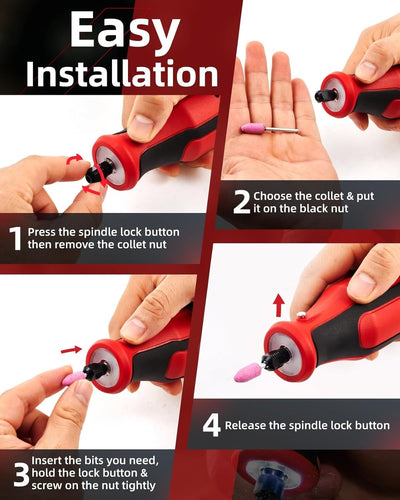 Easy Installation

1 Press the spindle lock button then remove the collet nut

2 Choose the collet & put it on the black nut

3 Insert the bits you need, hold the lock button & screw on the nut tightly

4 Release the spindle lock button