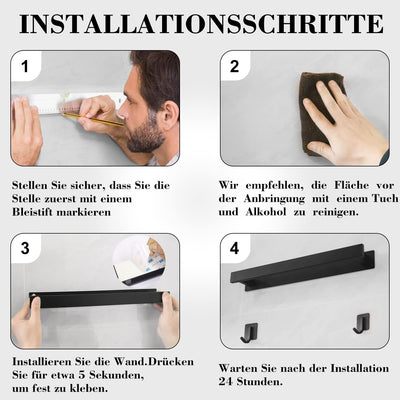 INSTALLATIONSSCHRITTE

1

Stellen Sie sicher, dass Sie die Stelle zuerst mit einem Bleistift markieren

2

Wir empfehlen, die Fläche vor der Anbringung mit einem Tuch und Alkohol zu reinigen.

3

Installieren Sie die Wand.Drücken Sie für etwa 5 Sekunden, um fest zu kleben.

4

Warten Sie nach der Installation 24 Stunden.