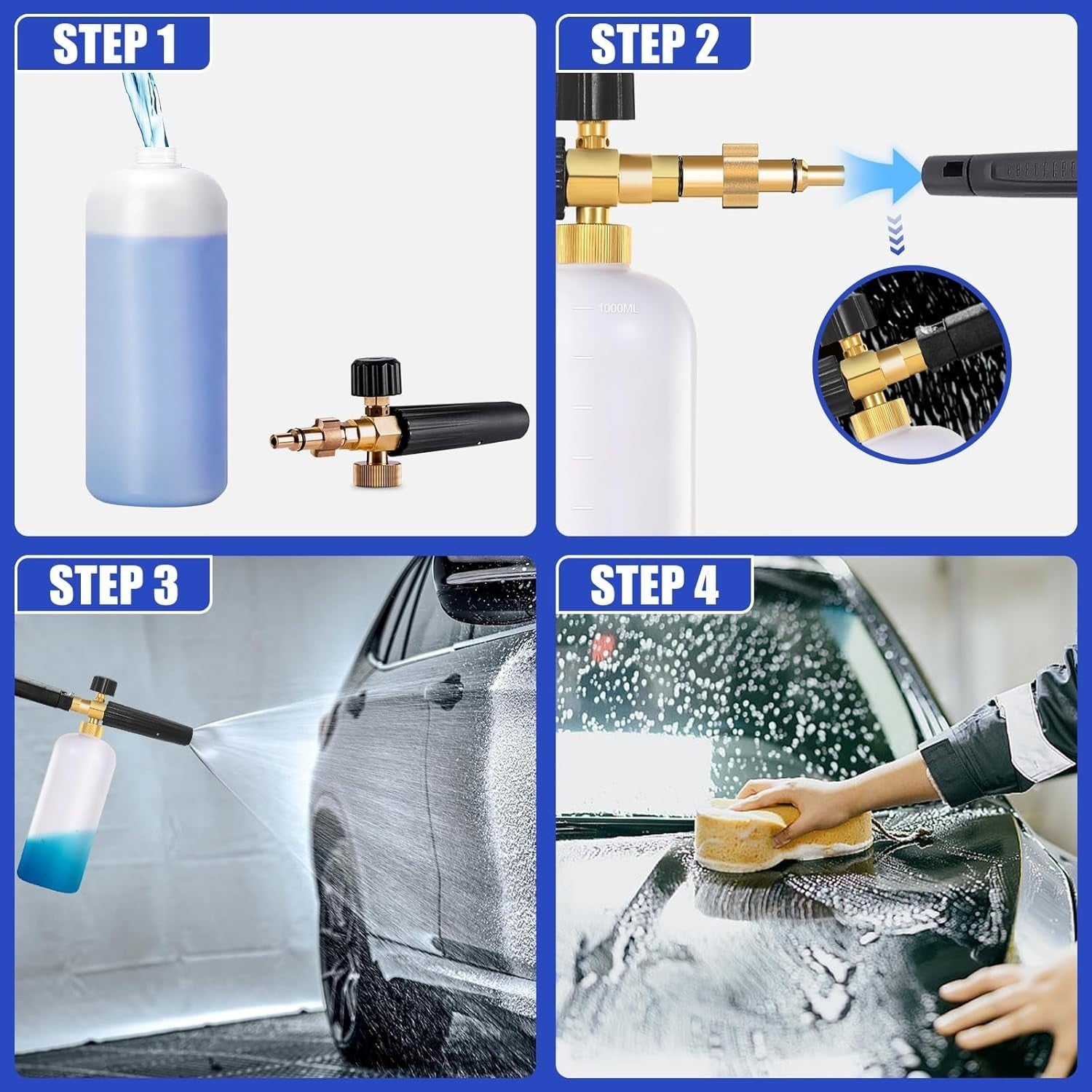 STEP 1

STEP 2

1000ML

STEP 3

STEP 4