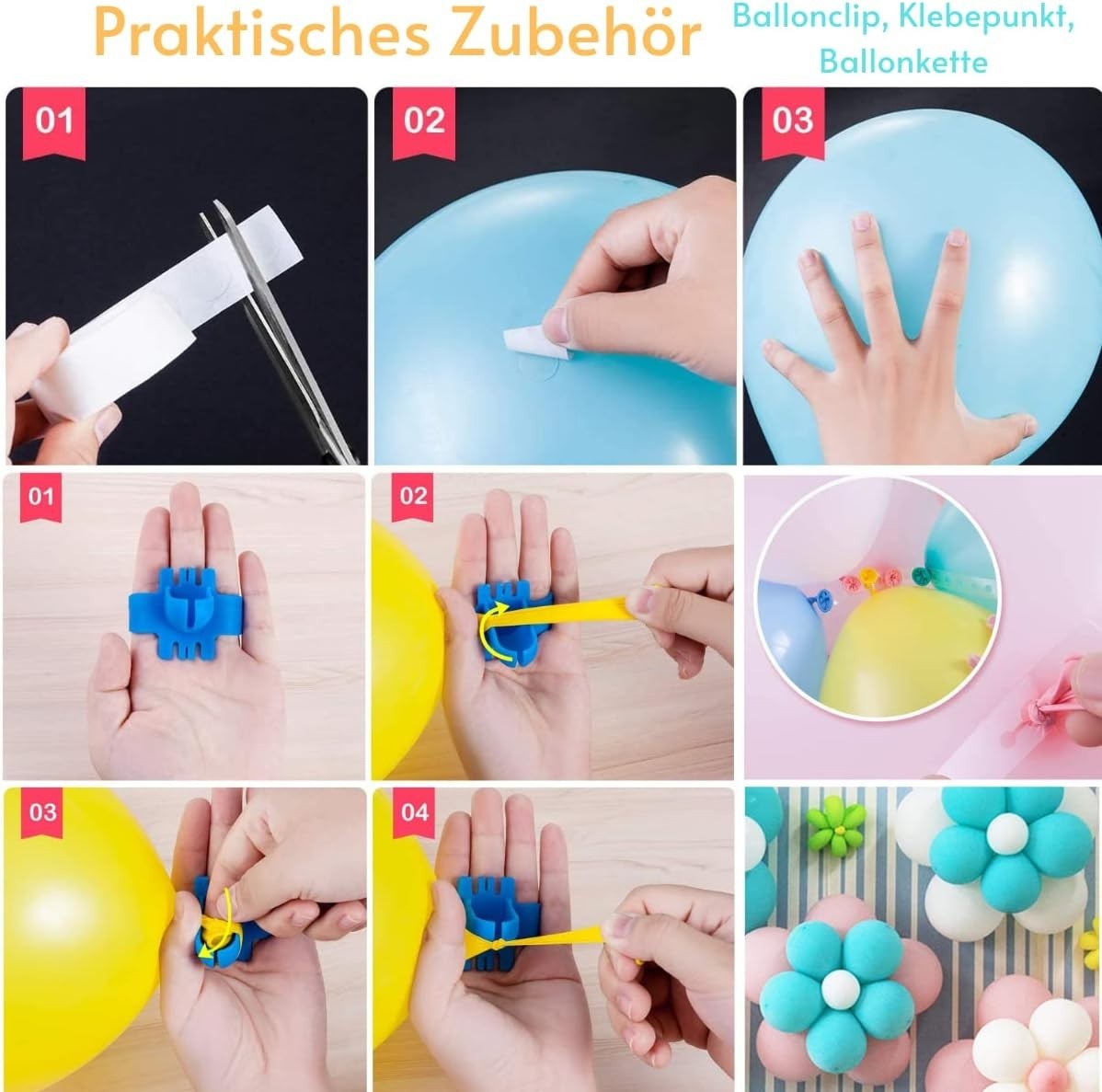 Praktisches Zubehör

Ballonclip, Klebepunkt, Ballonkette

01

02

03

01

02

03

04