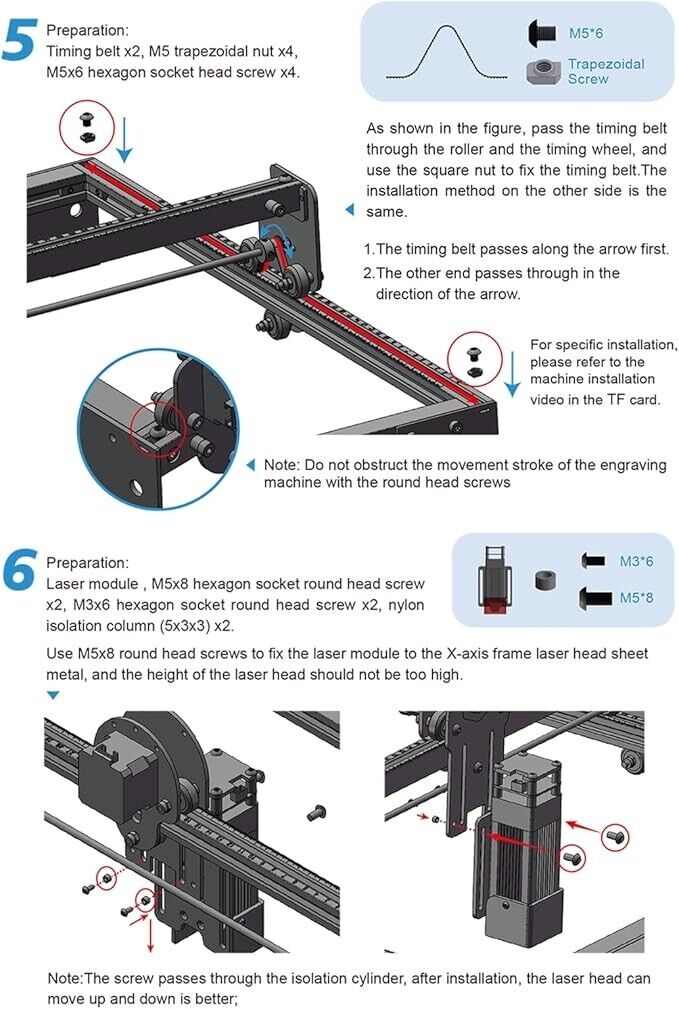 5 Preparation:
Timing belt x2, M5 trapezoidal nut x4, M5x6 hexagon socket head screw x4.

M5*6
Trapezoidal Screw

As shown in the figure, pass the timing belt through the roller and the timing wheel, and use the square nut to fix the timing belt.The installation method on the other side is the same.

1.The timing belt passes along the arrow first.
2.The other end passes through in the direction of the arrow.

For specific installation, please refer to the machine installation video in the TF card.

Note: Do not obstruct the movement stroke of the engraving machine with the round head screws

6 Preparation:
Laser module , M5x8 hexagon socket round head screw x2, M3x6 hexagon socket round head screw x2, nylon isolation column (5x3x3) x2.

M3*6
M5*8

Use M5x8 round head screws to fix the laser module to the X-axis frame laser head sheet metal, and the height of the laser head should not be too high.

Note:The screw passes through the isolation cylinder, after installation, the laser head can move up and down is better;