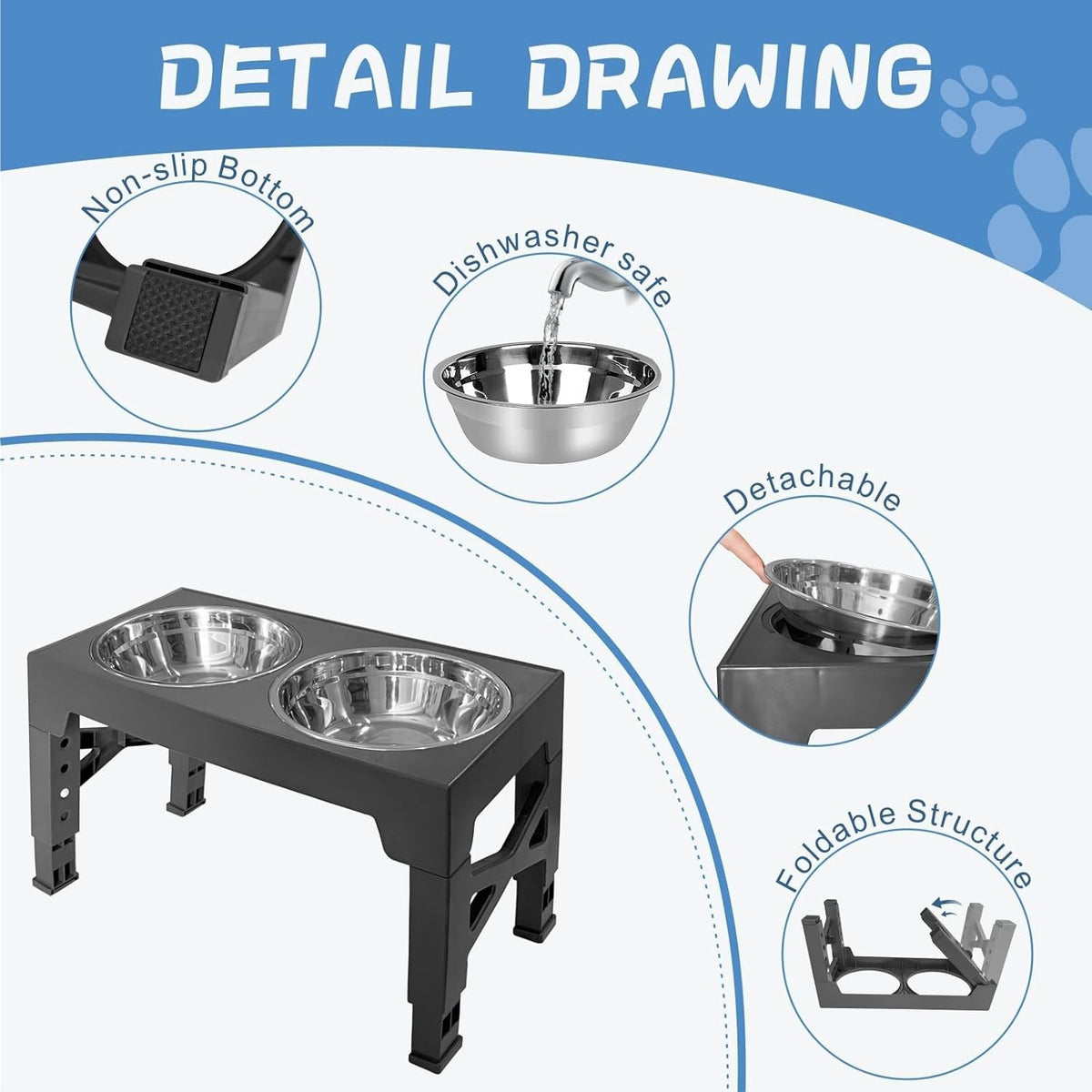 DETAIL DRAWING

Non-slip Bottom

Dishwasher safe

Detachable

Foldable Structure