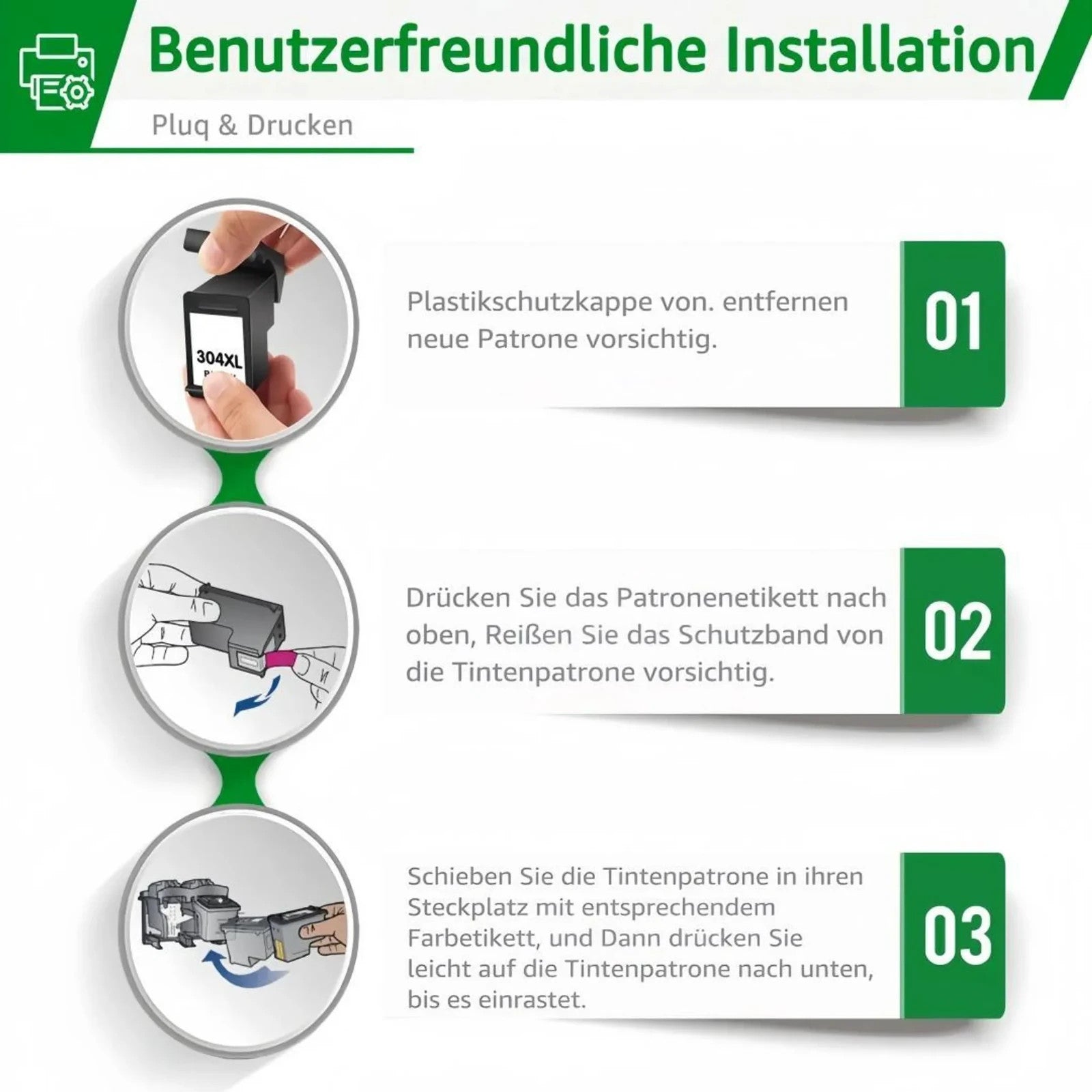 Benutzerfreundliche Installation

Pluq & Drucken

304XL

Plastikschutzkappe von. entfernen neue Patrone vorsichtig.

01

Drücken Sie das Patronenetikett nach oben, Reißen Sie das Schutzband von die Tintenpatrone vorsichtig.

02

Schieben Sie die Tintenpatrone in ihren Steckplatz mit entsprechendem Farbetikett, und Dann drücken Sie leicht auf die Tintenpatrone nach unten, bis es einrastet.

03