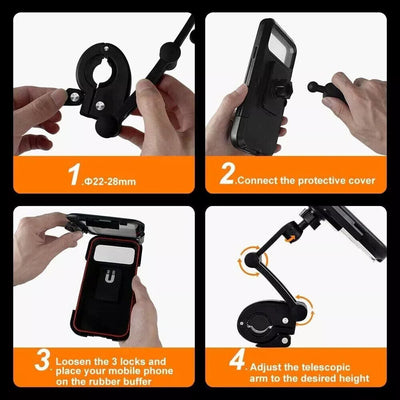 1.Φ22-28mm

2.Connect the protective cover

3. Loosen the 3 locks and place your mobile phone on the rubber buffer

4. Adjust the telescopic arm to the desired height