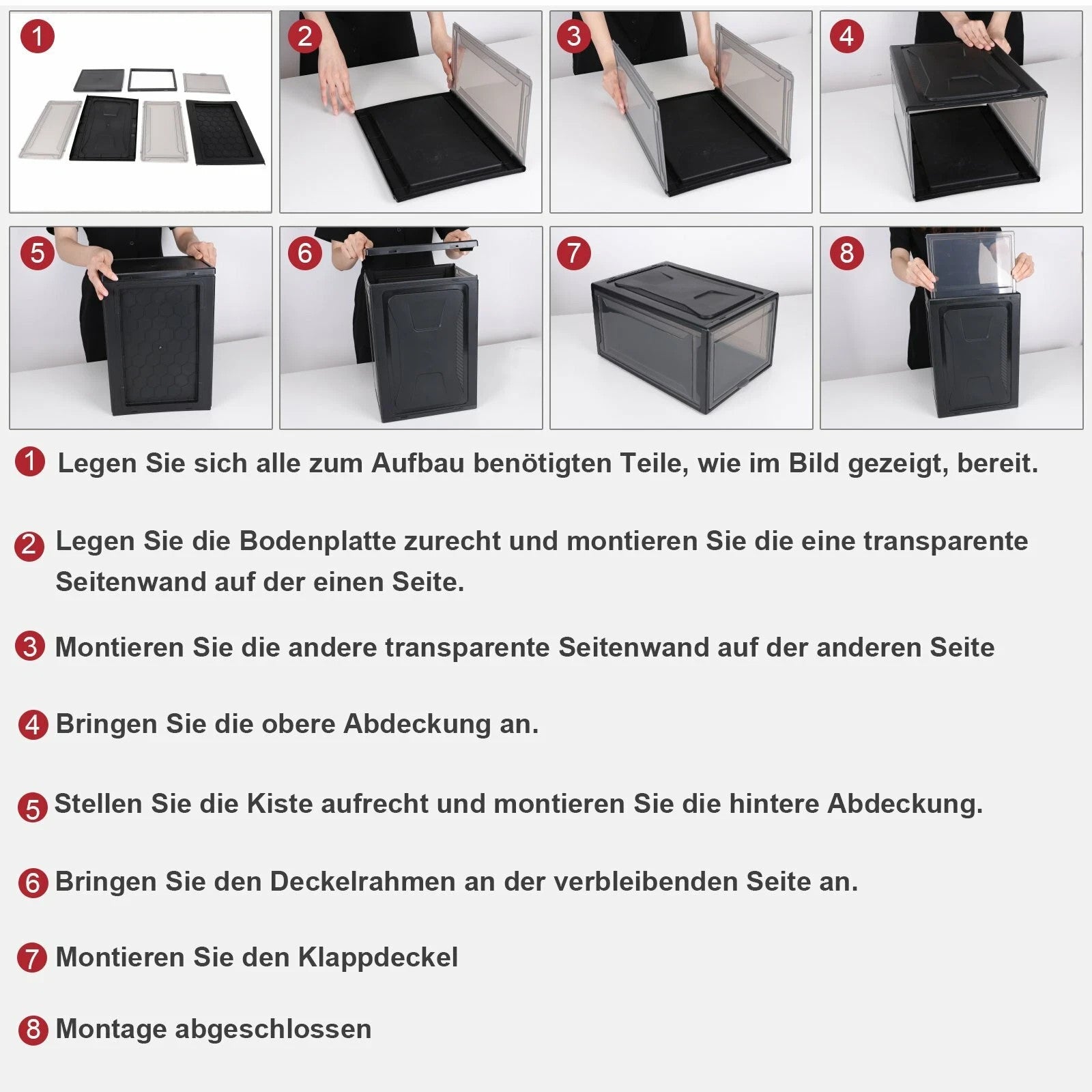 1

2

3

4

5

6

7

8

1 Legen Sie sich alle zum Aufbau benötigten Teile, wie im Bild gezeigt, bereit.

2 Legen Sie die Bodenplatte zurecht und montieren Sie die eine transparente Seitenwand auf der einen Seite.

3 Montieren Sie die andere transparente Seitenwand auf der anderen Seite

4 Bringen Sie die obere Abdeckung an.

5 Stellen Sie die Kiste aufrecht und montieren Sie die hintere Abdeckung.

6 Bringen Sie den Deckelrahmen an der verbleibenden Seite an.

7 Montieren Sie den Klappdeckel

8 Montage abgeschlossen