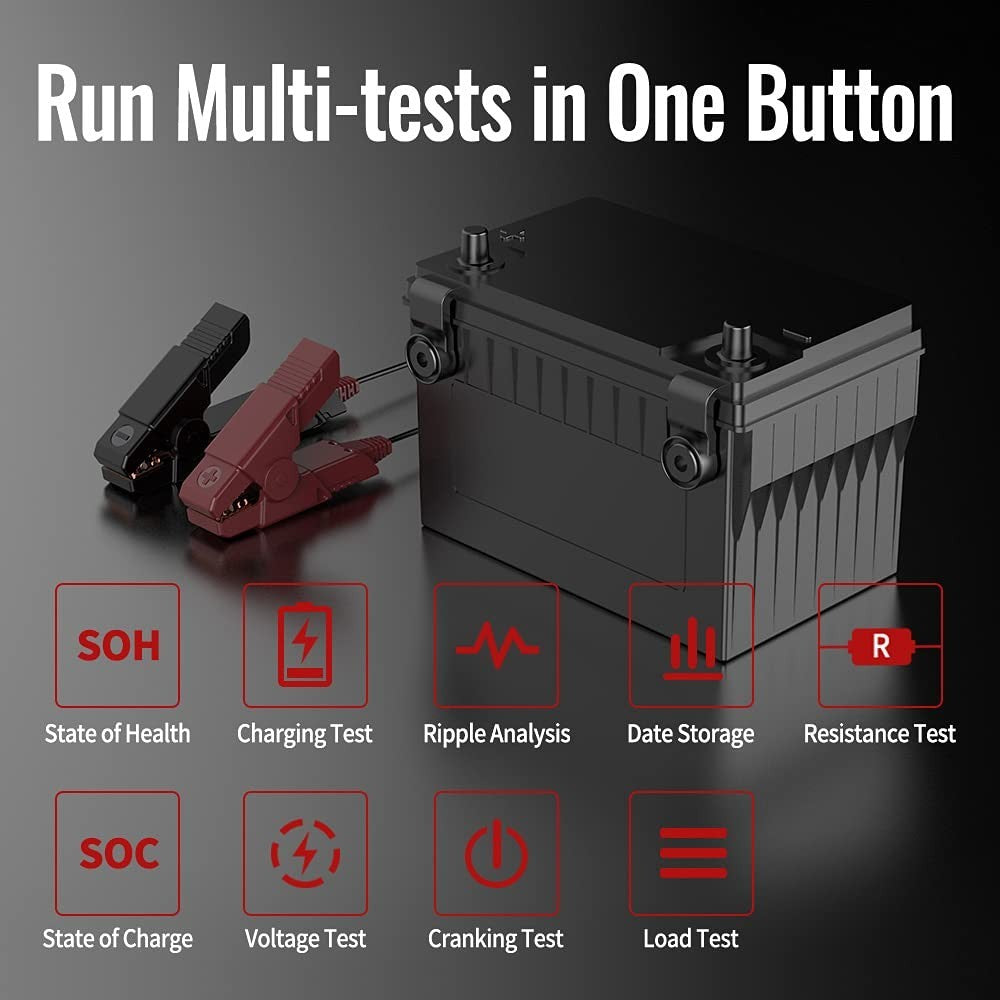 Run Multi-tests in One Button

SOH
State of Health

Charging Test

Ripple Analysis

Date Storage

R
Resistance Test

SOC
State of Charge

Voltage Test

Cranking Test

Load Test