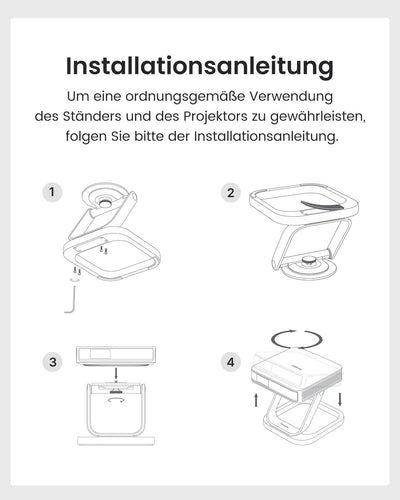 Installationsanleitung

Um eine ordnungsgemäße Verwendung des Ständers und des Projektors zu gewährleisten, folgen Sie bitte der Installationsanleitung.

1

2

3

4