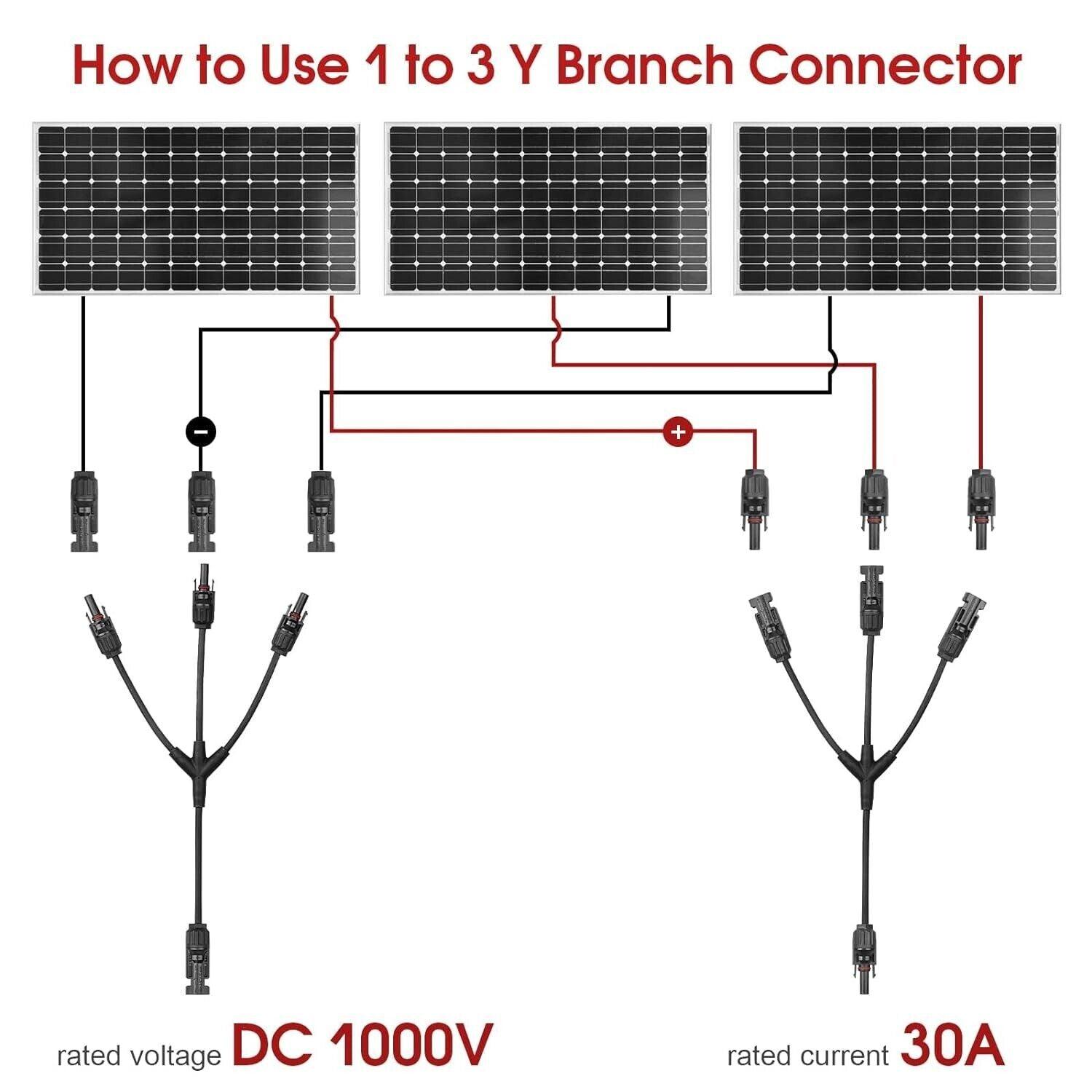 How to Use 1 to 3 Y Branch Connector

−

+

rated voltage DC 1000V

rated current 30A