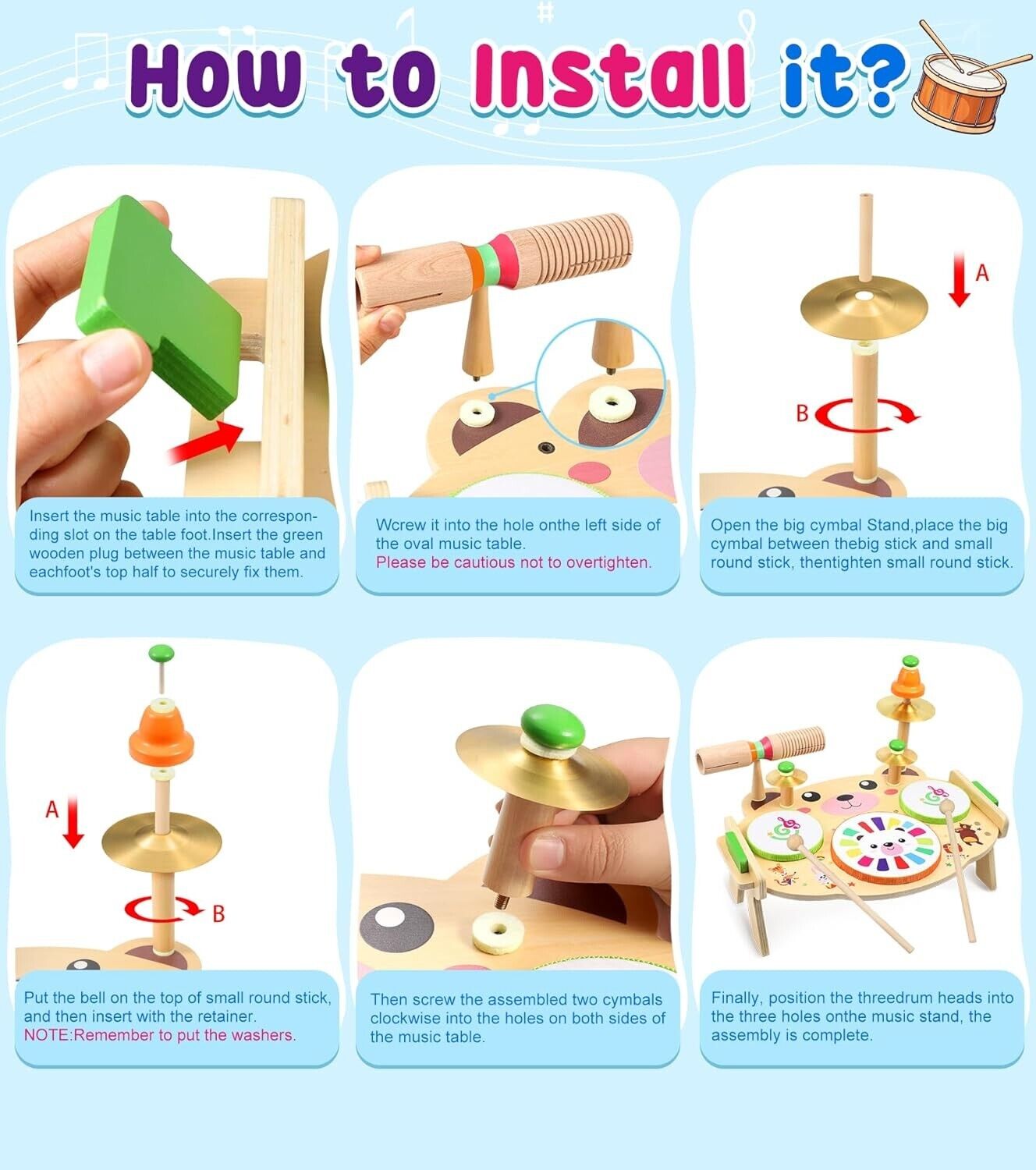 How to Install it?

Insert the music table into the corresponding slot on the table foot.Insert the green wooden plug between the music table and eachfoot's top half to securely fix them.

Wcrew it into the hole onthe left side of the oval music table.
Please be cautious not to overtighten.

A
B

Open the big cymbal Stand,place the big cymbal between thebig stick and small round stick, thentighten small round stick.

A
B

Put the bell on the top of small round stick, and then insert with the retainer.
NOTE:Remember to put the washers.

Then screw the assembled two cymbals clockwise into the holes on both sides of the music table.

Finally, position the threedrum heads into the three holes onthe music stand, the assembly is complete.