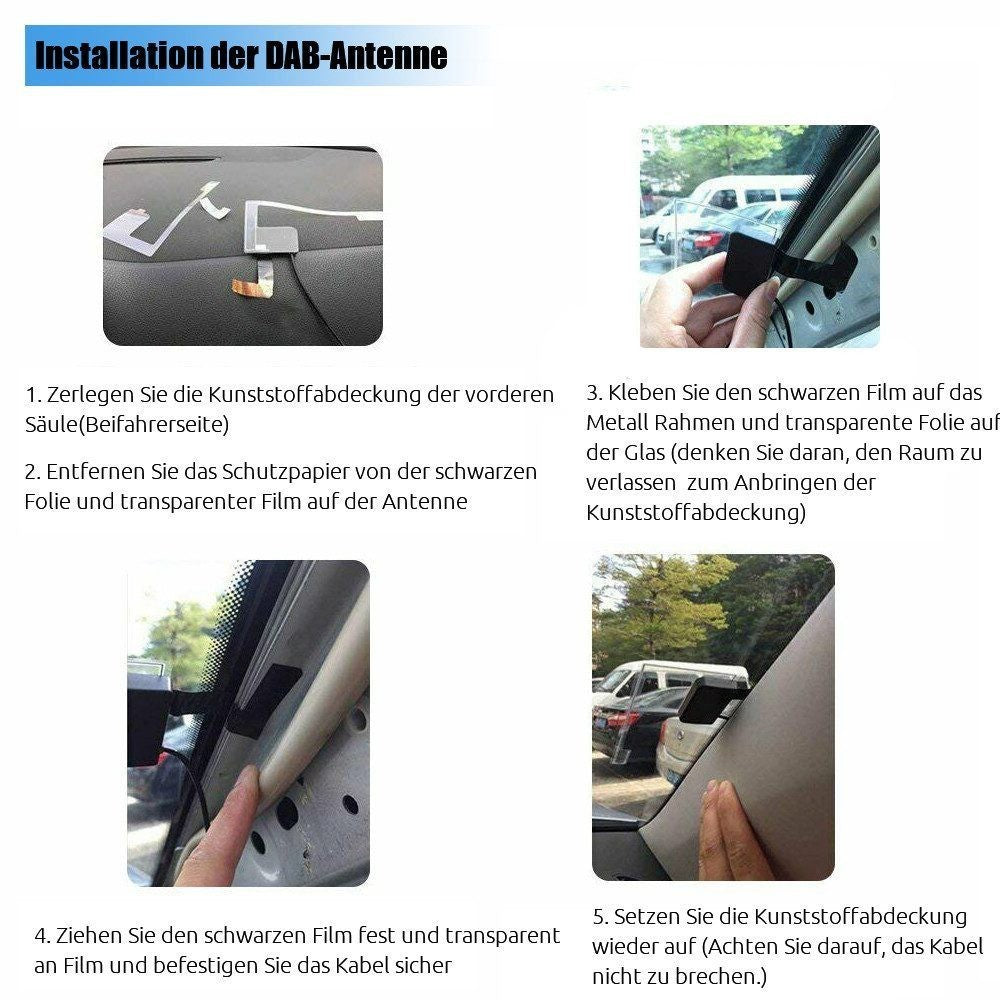 Installation der DAB-Antenne

1. Zerlegen Sie die Kunststoffabdeckung der vorderen Säule(Beifahrerseite)

2. Entfernen Sie das Schutzpapier von der schwarzen Folie und transparenter Film auf der Antenne

3. Kleben Sie den schwarzen Film auf das Metall Rahmen und transparente Folie auf der Glas (denken Sie daran, den Raum zu verlassen zum Anbringen der Kunststoffabdeckung)

4. Ziehen Sie den schwarzen Film fest und transparent an Film und befestigen Sie das Kabel sicher

5. Setzen Sie die Kunststoffabdeckung wieder auf (Achten Sie darauf, das Kabel nicht zu brechen.)