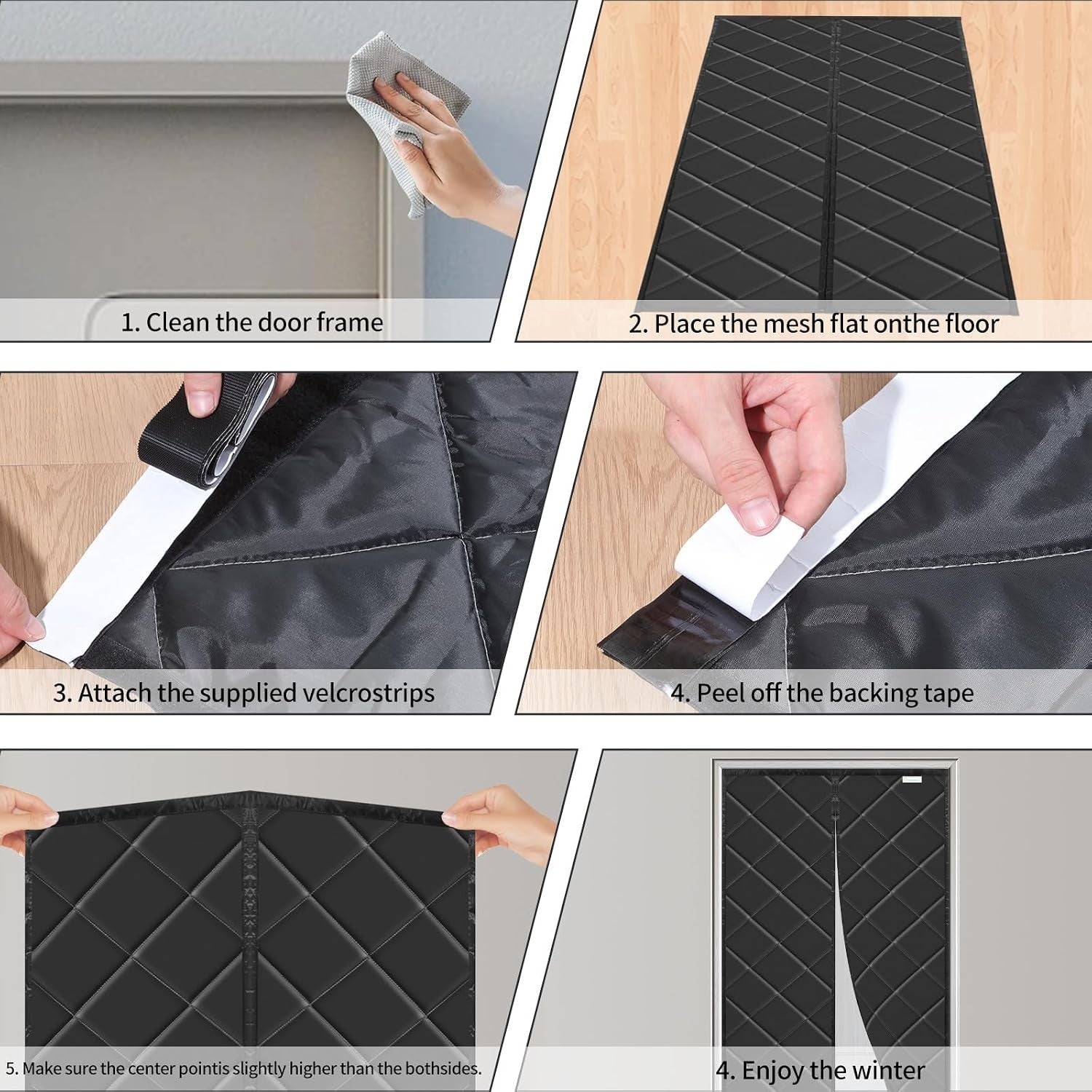 1. Clean the door frame

2. Place the mesh flat onthe floor

3. Attach the supplied velcrostrips

4. Peel off the backing tape

5. Make sure the center pointis slightly higher than the bothsides.

4. Enjoy the winter