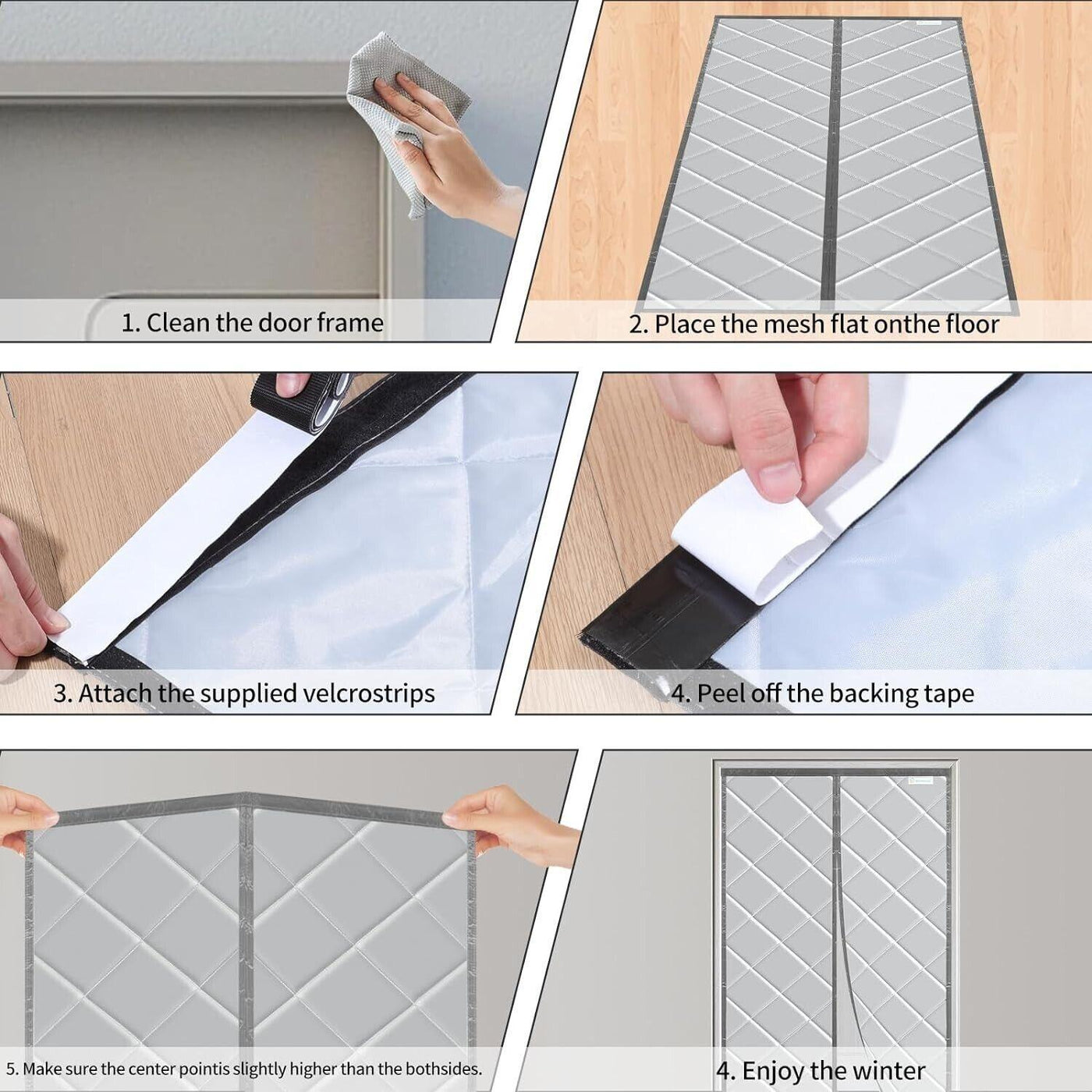 1. Clean the door frame

2. Place the mesh flat onthe floor

3. Attach the supplied velcrostrips

4. Peel off the backing tape

5. Make sure the center pointis slightly higher than the bothsides.

4. Enjoy the winter