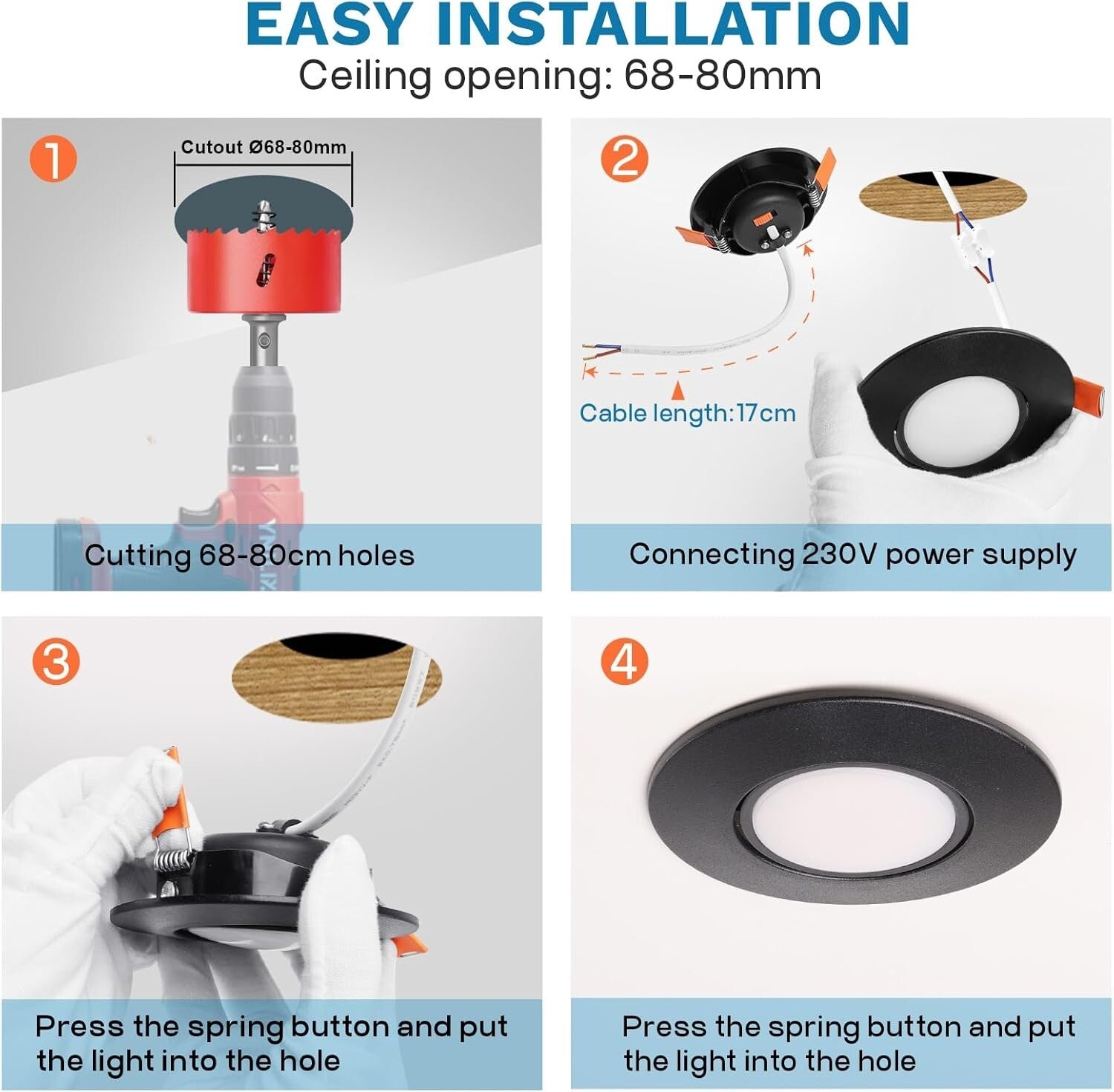 EASY INSTALLATION
Ceiling opening: 68-80mm

1
Cutout Ø68-80mm
Cutting 68-80cm holes

2
Cable length:17cm
Connecting 230V power supply

3
Press the spring button and put the light into the hole

4
Press the spring button and put the light into the hole