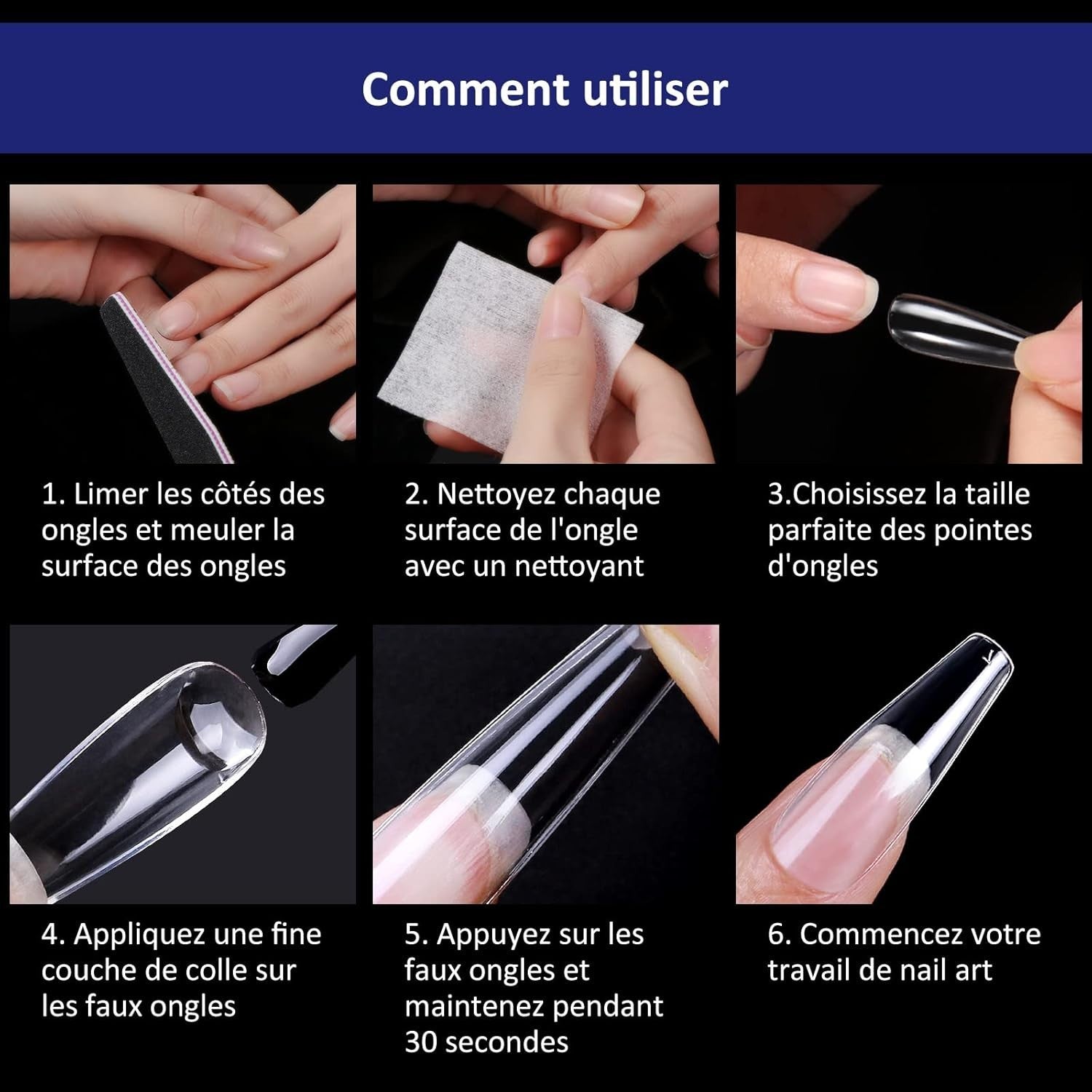 Comment utiliser

1. Limer les côtés des ongles et meuler la surface des ongles

2. Nettoyez chaque surface de l'ongle avec un nettoyant

3.Choisissez la taille parfaite des pointes d'ongles

4. Appliquez une fine couche de colle sur les faux ongles

5. Appuyez sur les faux ongles et maintenez pendant 30 secondes

6. Commencez votre travail de nail art