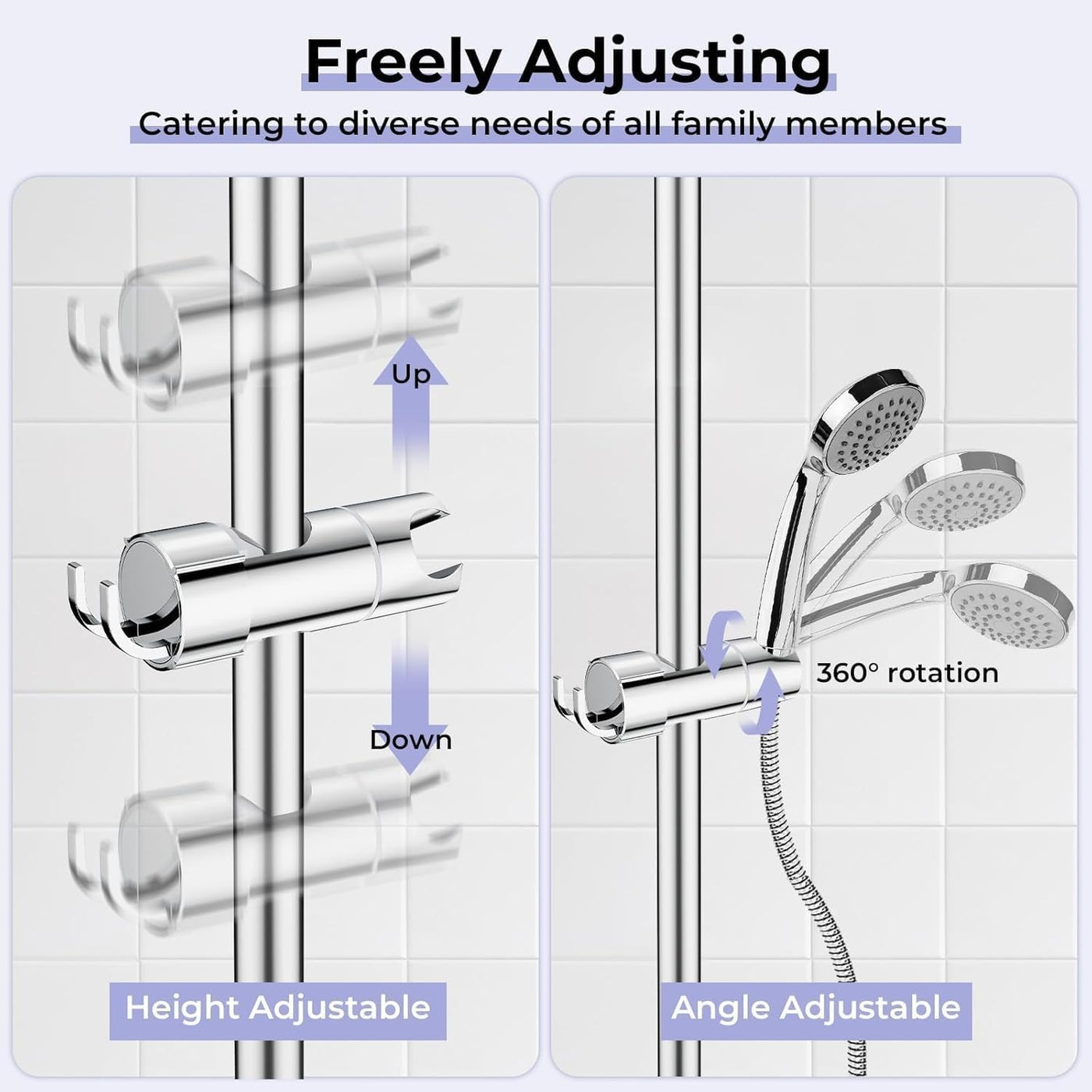 Freely Adjusting

Catering to diverse needs of all family members

Up

Down

Height Adjustable

360° rotation

Angle Adjustable