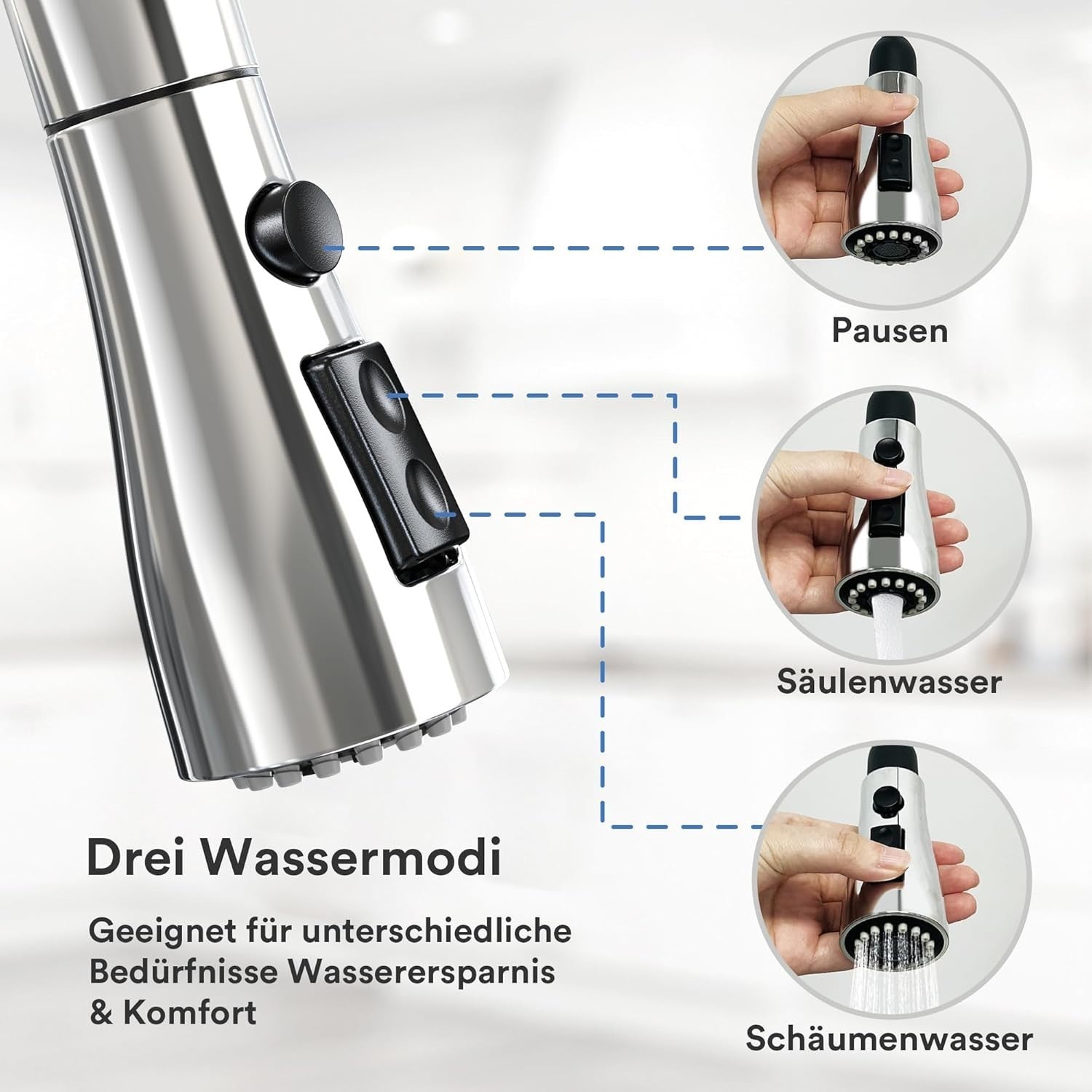 Pausen

Säulenwasser

Schäumenwasser

Drei Wassermodi

Geeignet für unterschiedliche Bedürfnisse Wasserersparnis & Komfort