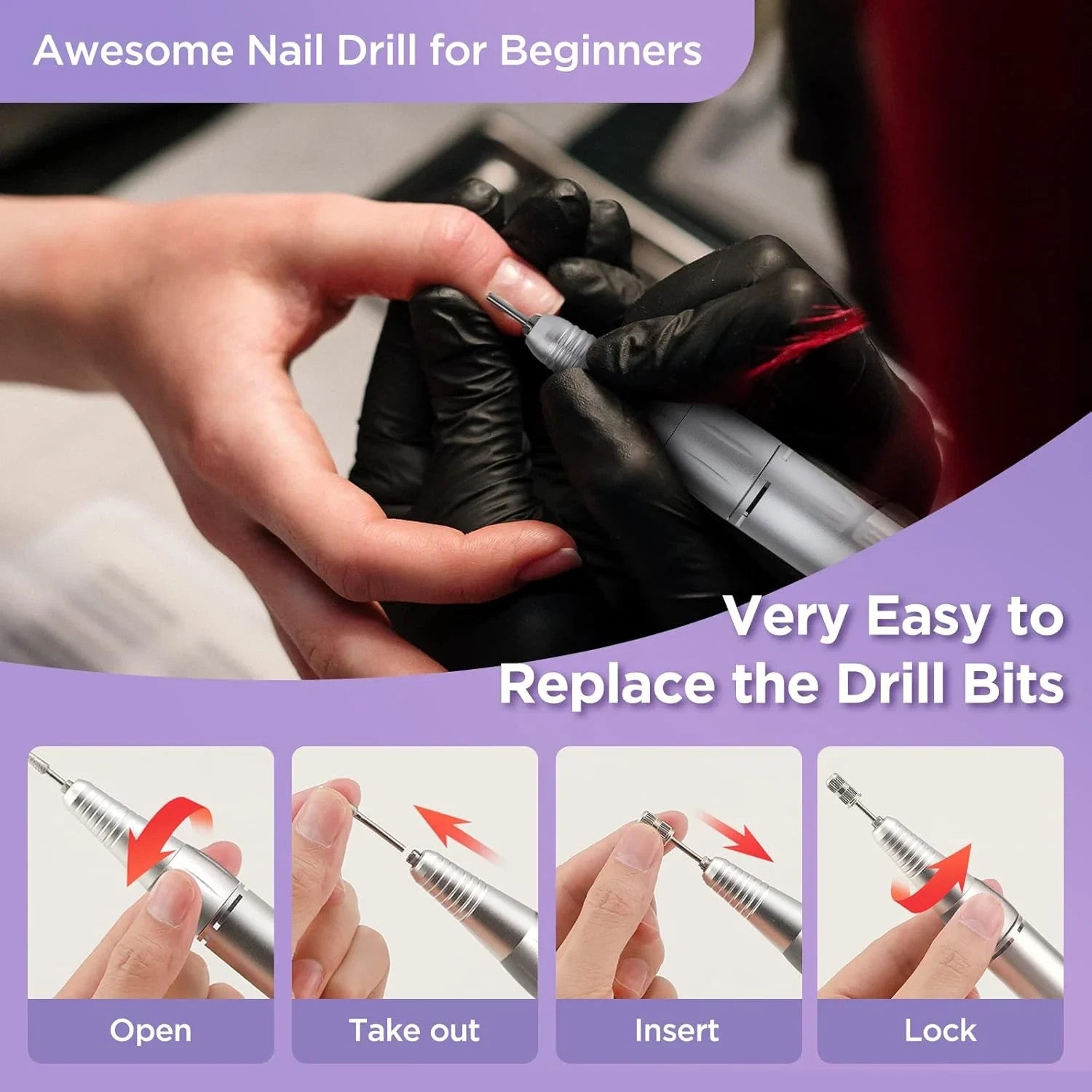 Awesome Nail Drill for Beginners

Very Easy to Replace the Drill Bits

Open

Take out

Insert

Lock