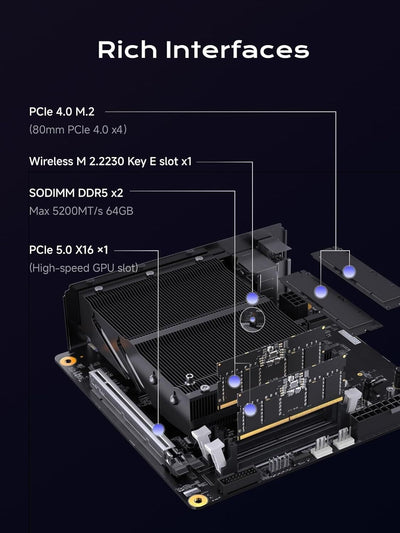 Rich Interfaces

PCIe 4.0 M.2
(80mm PCIe 4.0 x4)

Wireless M 2.2230 Key E slot x1

SODIMM DDR5 x2
Max 5200MT/s 64GB

PCIe 5.0 X16 ×1
(High-speed GPU slot)