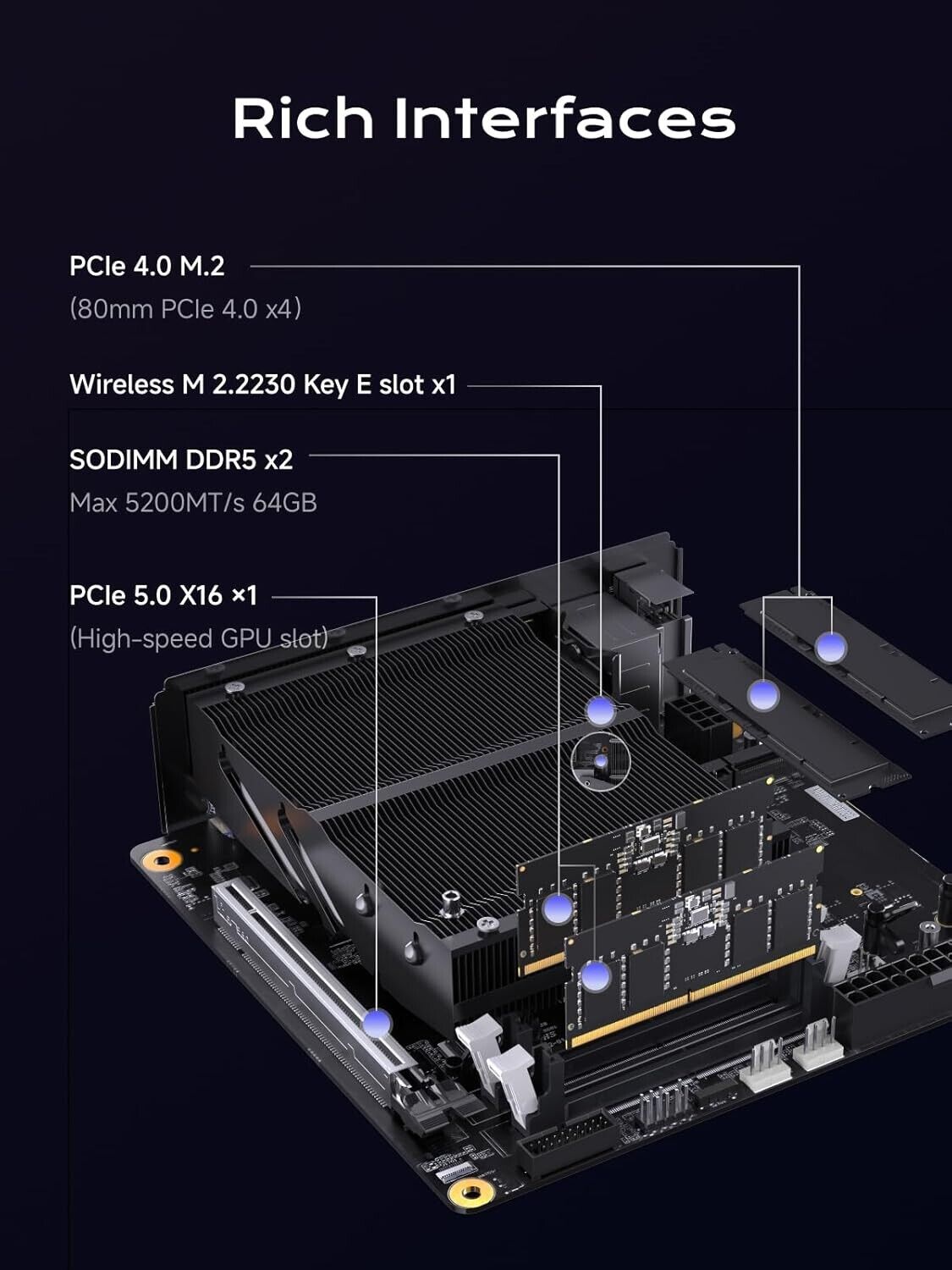 Rich Interfaces

PCIe 4.0 M.2
(80mm PCIe 4.0 x4)

Wireless M 2.2230 Key E slot x1

SODIMM DDR5 x2
Max 5200MT/s 64GB

PCIe 5.0 X16 ×1
(High-speed GPU slot)