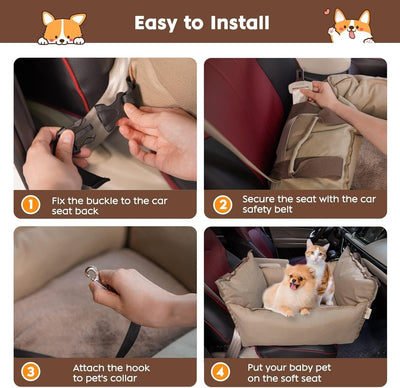 Easy to Install

1 Fix the buckle to the car seat back

2 Secure the seat with the car safety belt

3 Attach the hook to pet's collar

4 Put your baby pet on the soft seat