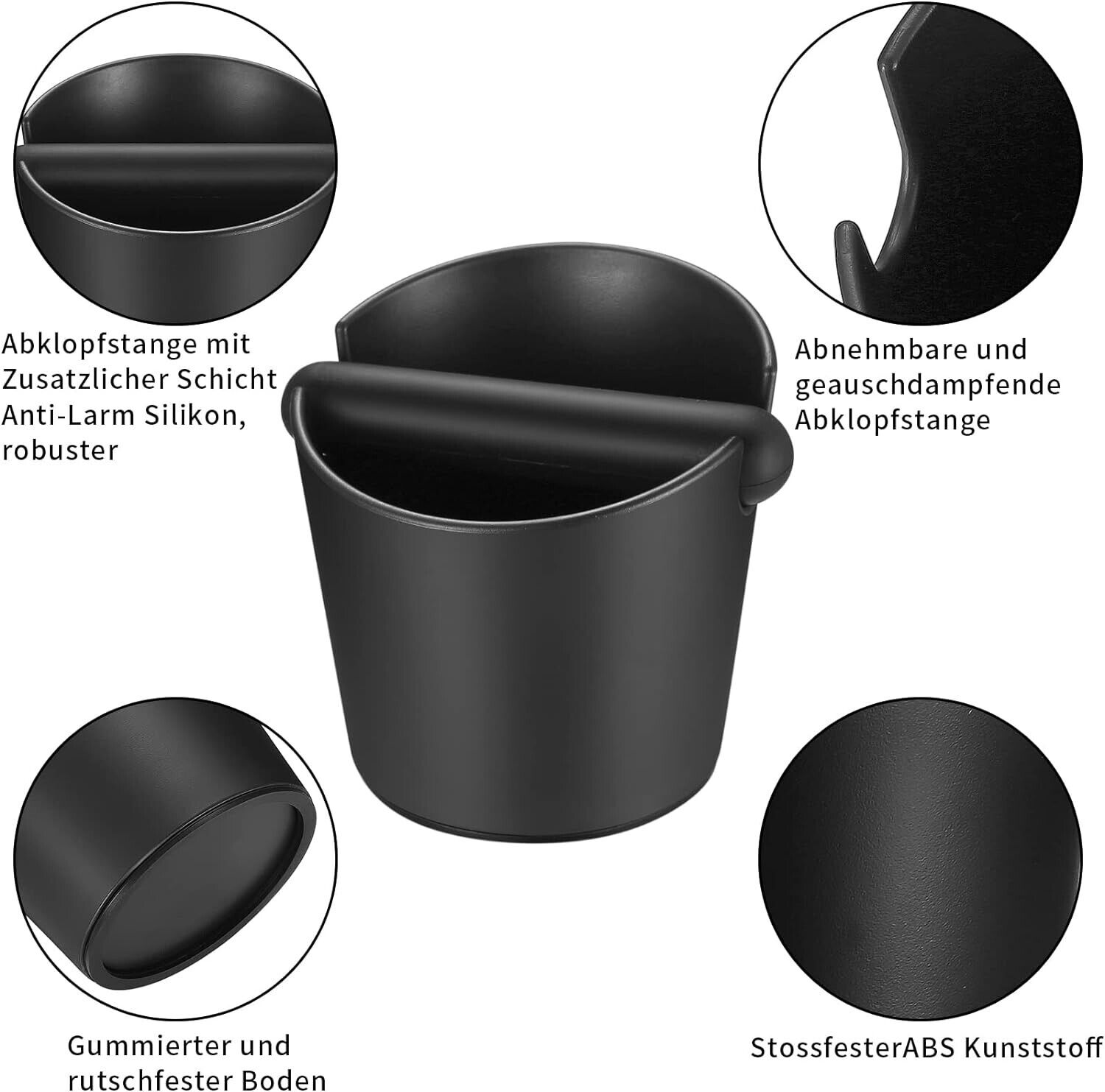 Abklopfstange mit Zusatzlicher Schicht Anti-Larm Silikon, robuster

Abnehmbare und geauschdampfende Abklopfstange

Gummierter und rutschfester Boden

StossfesterABS Kunststoff