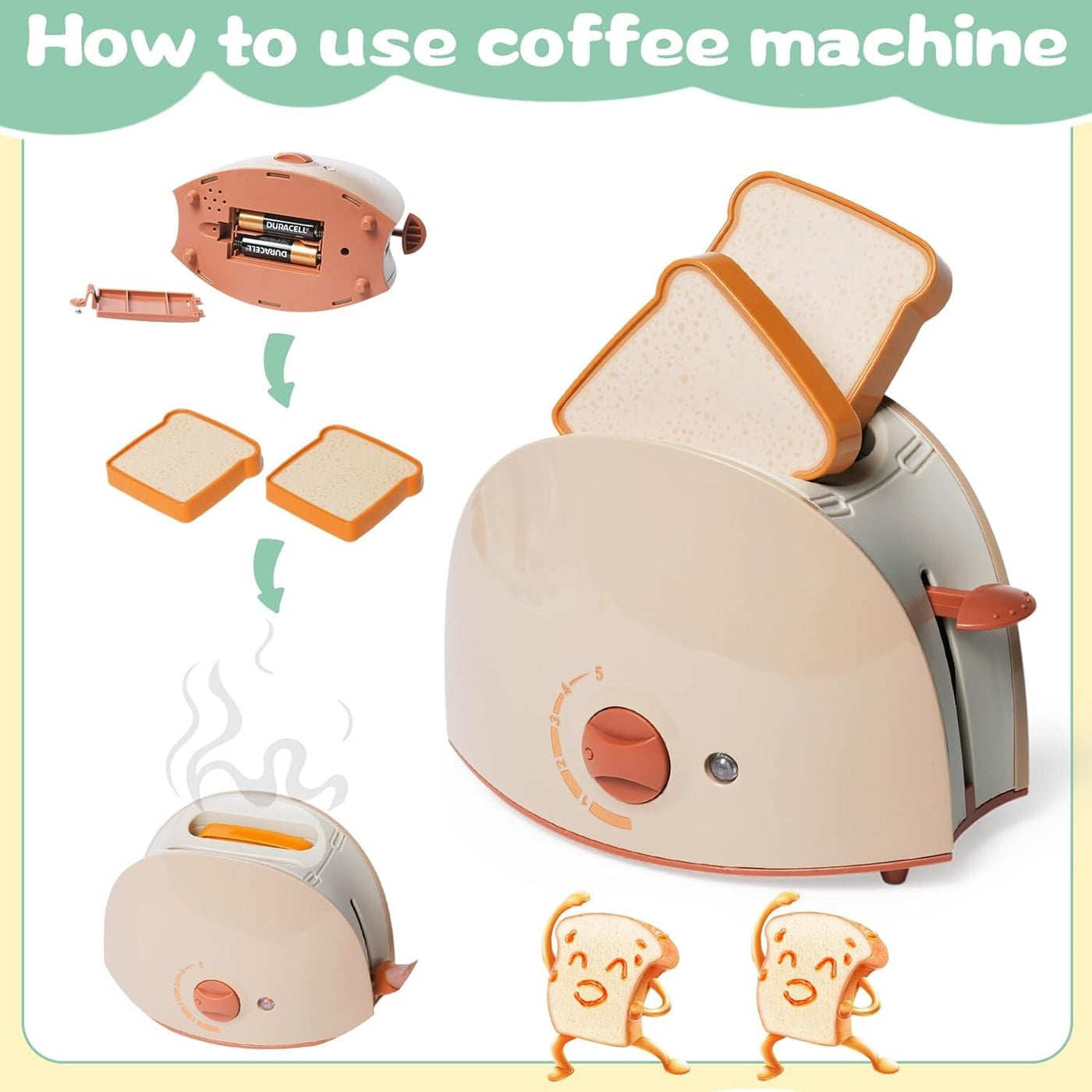 How to use coffee machine

DURACELL
DURACELL

1 2 3 4 5

5