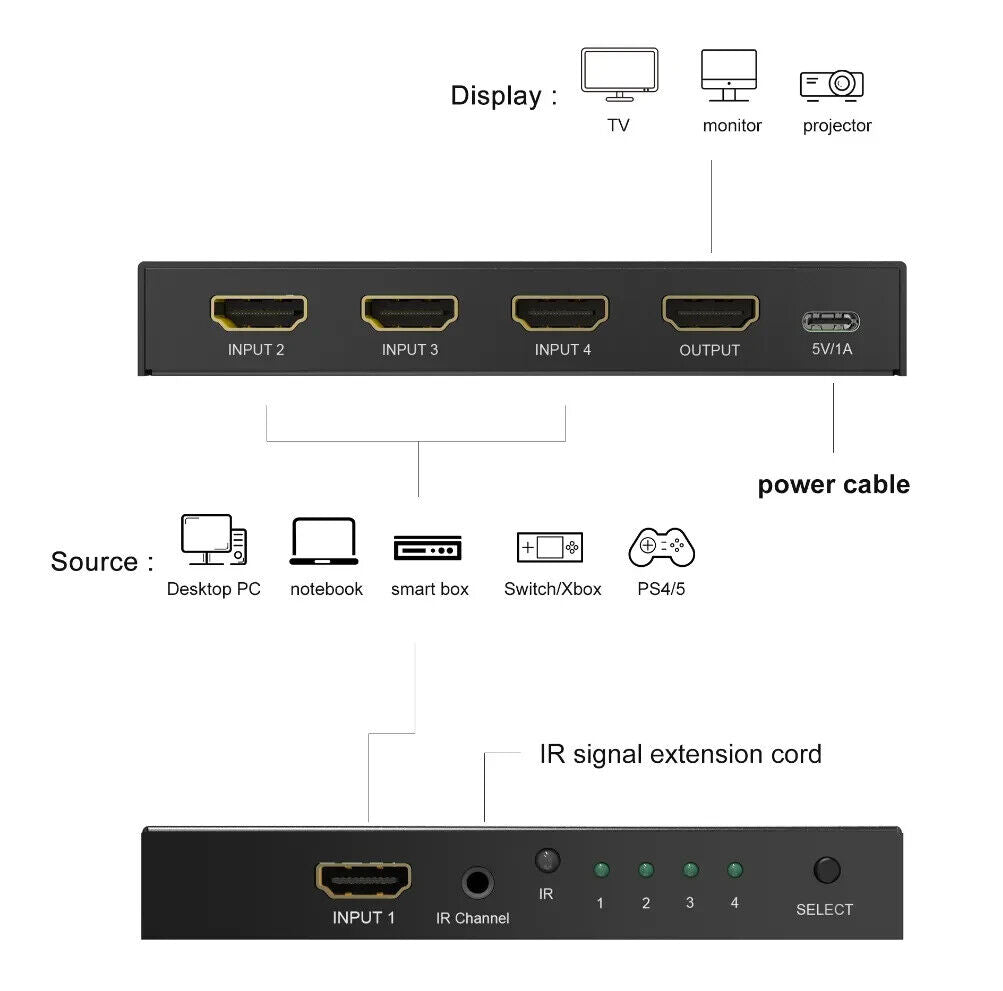 Display :
TV
monitor
projector

INPUT 2
INPUT 3
INPUT 4
OUTPUT
5V/1A

power cable

Source :
Desktop PC
notebook
smart box
Switch/Xbox
PS4/5

IR signal extension cord

INPUT 1
IR Channel
IR
1
2
3
4
SELECT