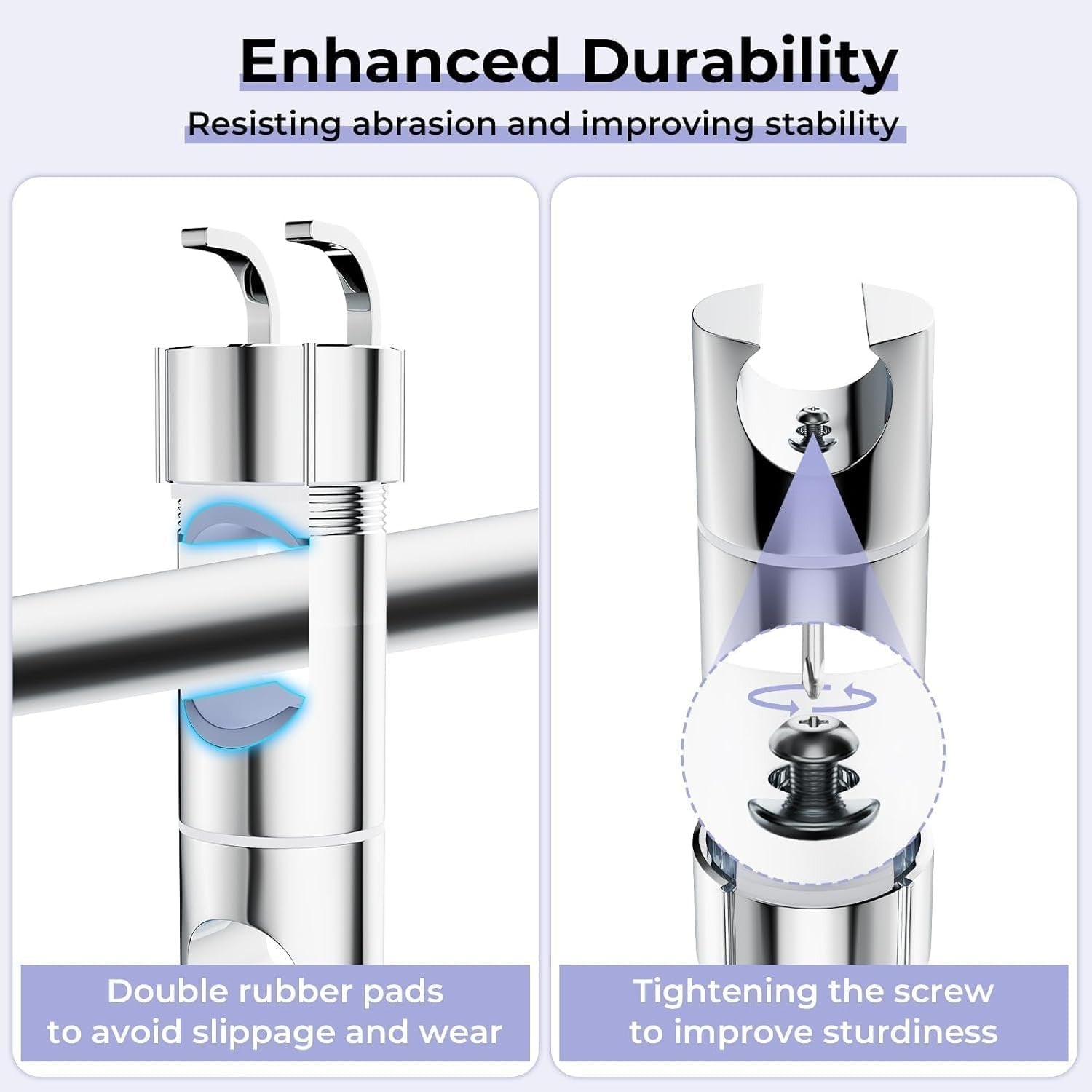 Enhanced Durability

Resisting abrasion and improving stability

Double rubber pads to avoid slippage and wear

Tightening the screw to improve sturdiness