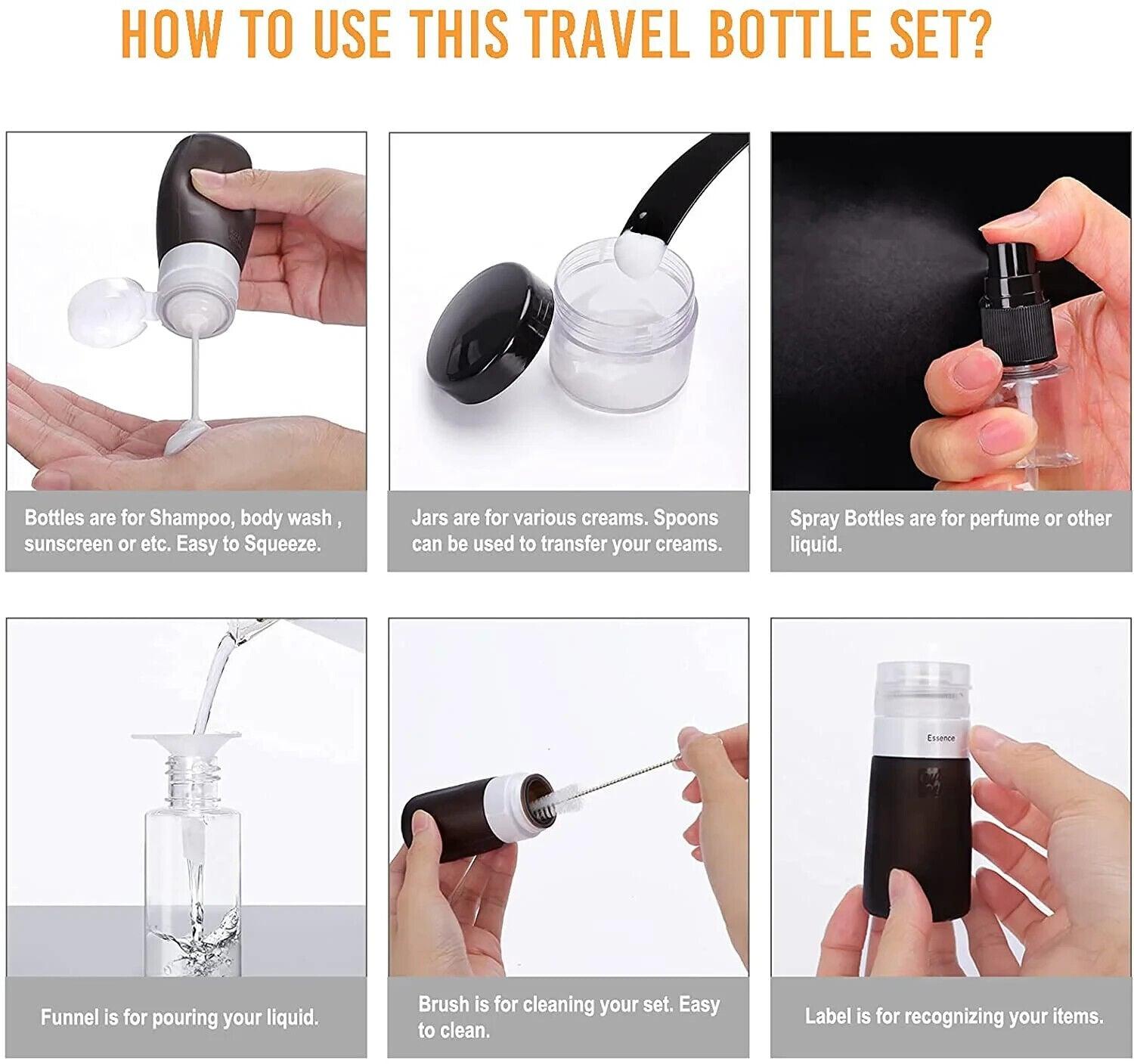 HOW TO USE THIS TRAVEL BOTTLE SET?

Bottles are for Shampoo, body wash , sunscreen or etc. Easy to Squeeze.

Jars are for various creams. Spoons can be used to transfer your creams.

Spray Bottles are for perfume or other liquid.

Funnel is for pouring your liquid.

Brush is for cleaning your set. Easy to clean.

Essence

Label is for recognizing your items.