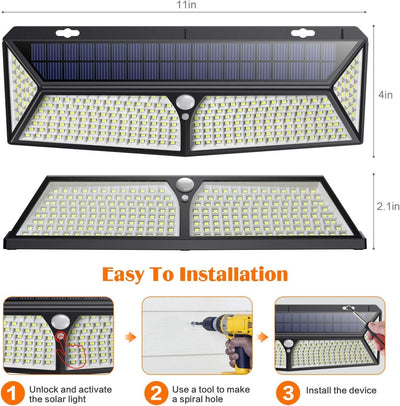 11in

4in

2.1in

Easy To Installation

1 Unlock and activate the solar light

2 Use a tool to make a spiral hole

3 Install the device