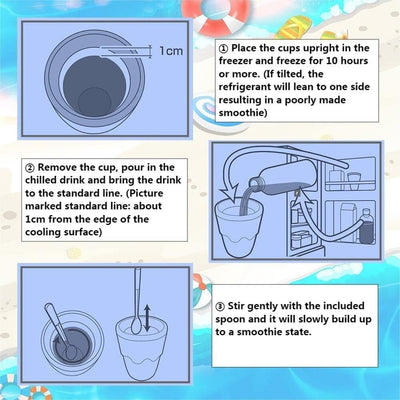 1cm

① Place the cups upright in the freezer and freeze for 10 hours or more. (If tilted, the refrigerant will lean to one side resulting in a poorly made smoothie)

② Remove the cup, pour in the chilled drink and bring the drink to the standard line. (Picture marked standard line: about 1cm from the edge of the cooling surface)

③ Stir gently with the included spoon and it will slowly build up to a smoothie state.