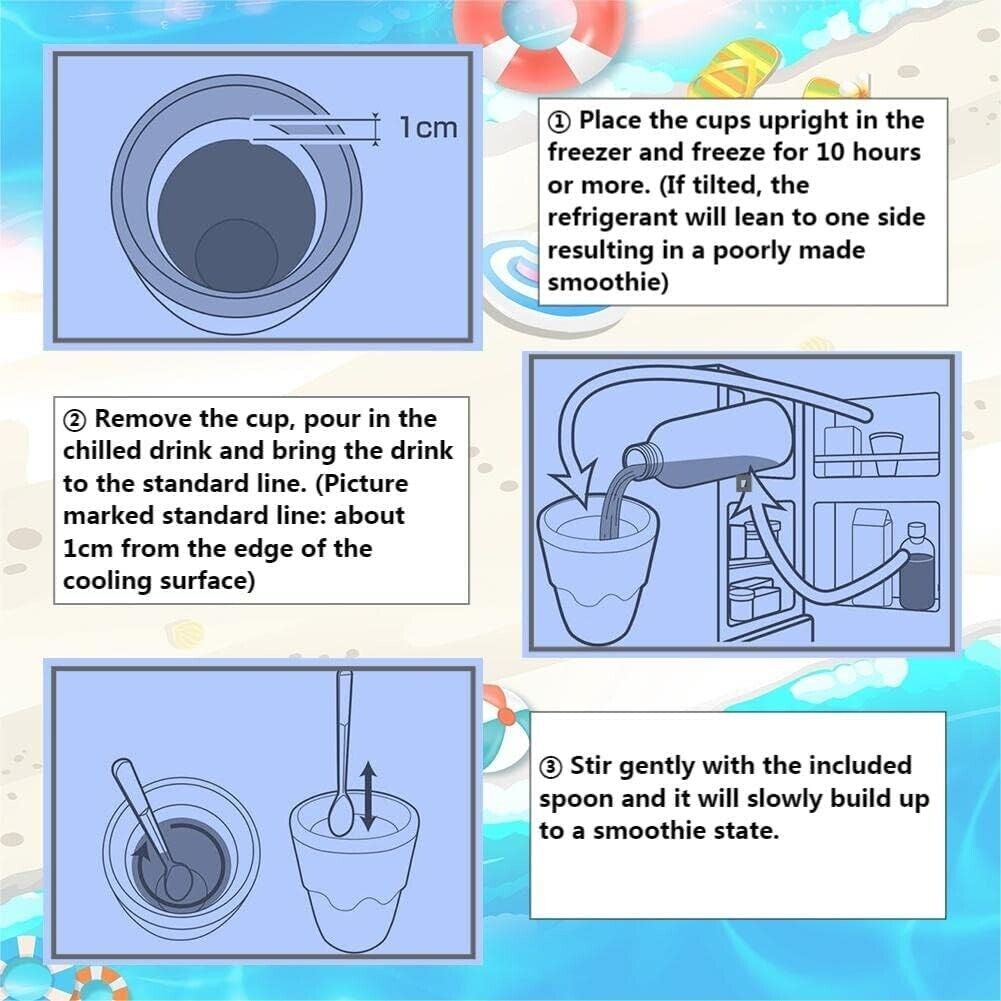 1cm

① Place the cups upright in the freezer and freeze for 10 hours or more. (If tilted, the refrigerant will lean to one side resulting in a poorly made smoothie)

② Remove the cup, pour in the chilled drink and bring the drink to the standard line. (Picture marked standard line: about 1cm from the edge of the cooling surface)

③ Stir gently with the included spoon and it will slowly build up to a smoothie state.