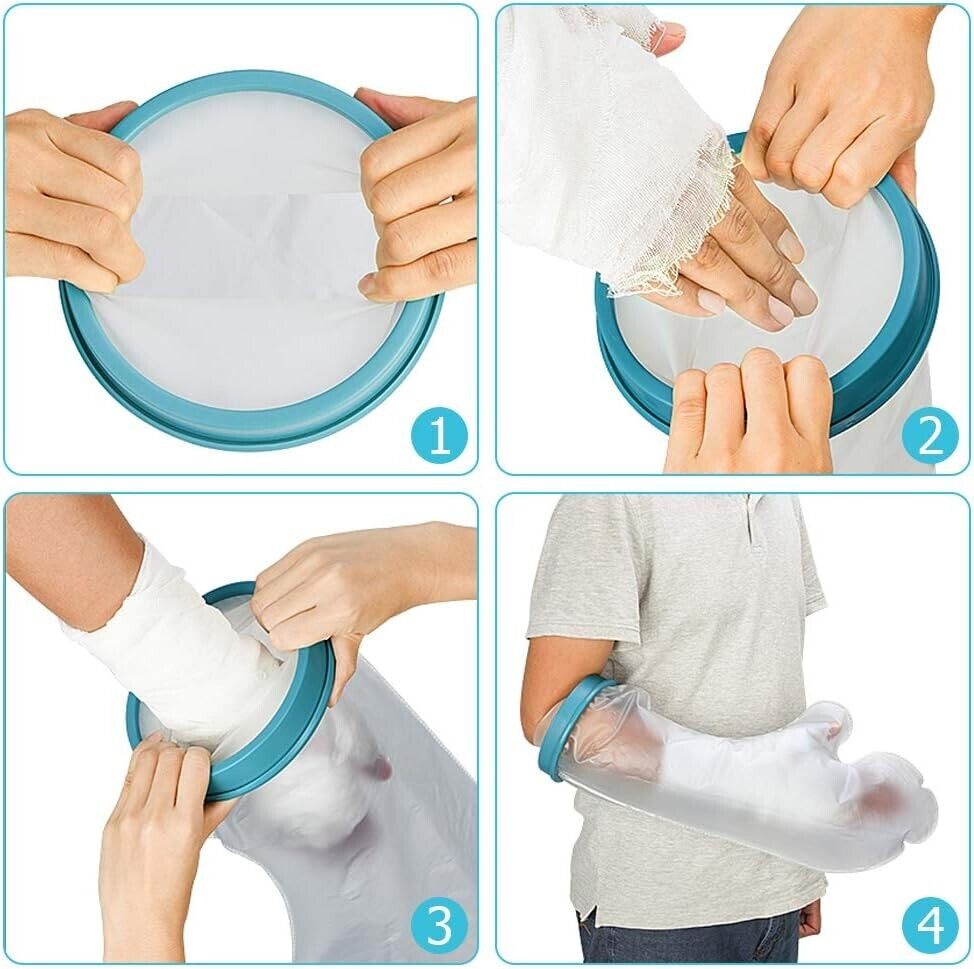 1

2

3

4