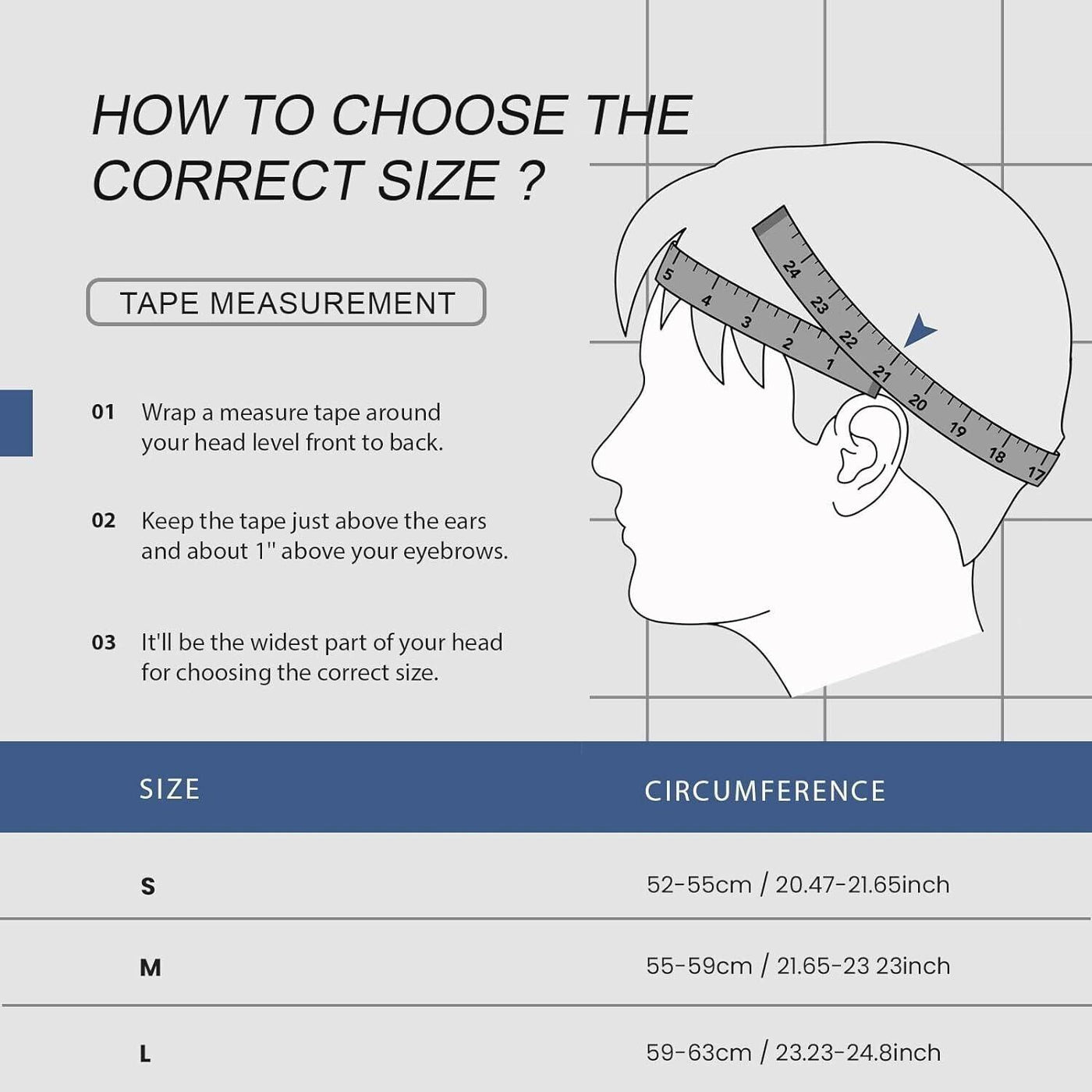 HOW TO CHOOSE THE CORRECT SIZE ?

TAPE MEASUREMENT

01 Wrap a measure tape around your head level front to back.

02 Keep the tape just above the ears and about 1'' above your eyebrows.

03 It'll be the widest part of your head for choosing the correct size.

5 4 3 2 1

24 23 22 21 20 19 18 17

| SIZE | CIRCUMFERENCE |
|---|---|
| S | 52-55cm / 20.47-21.65inch |
| M | 55-59cm / 21.65-23 23inch |
| L | 59-63cm / 23.23-24.8inch |