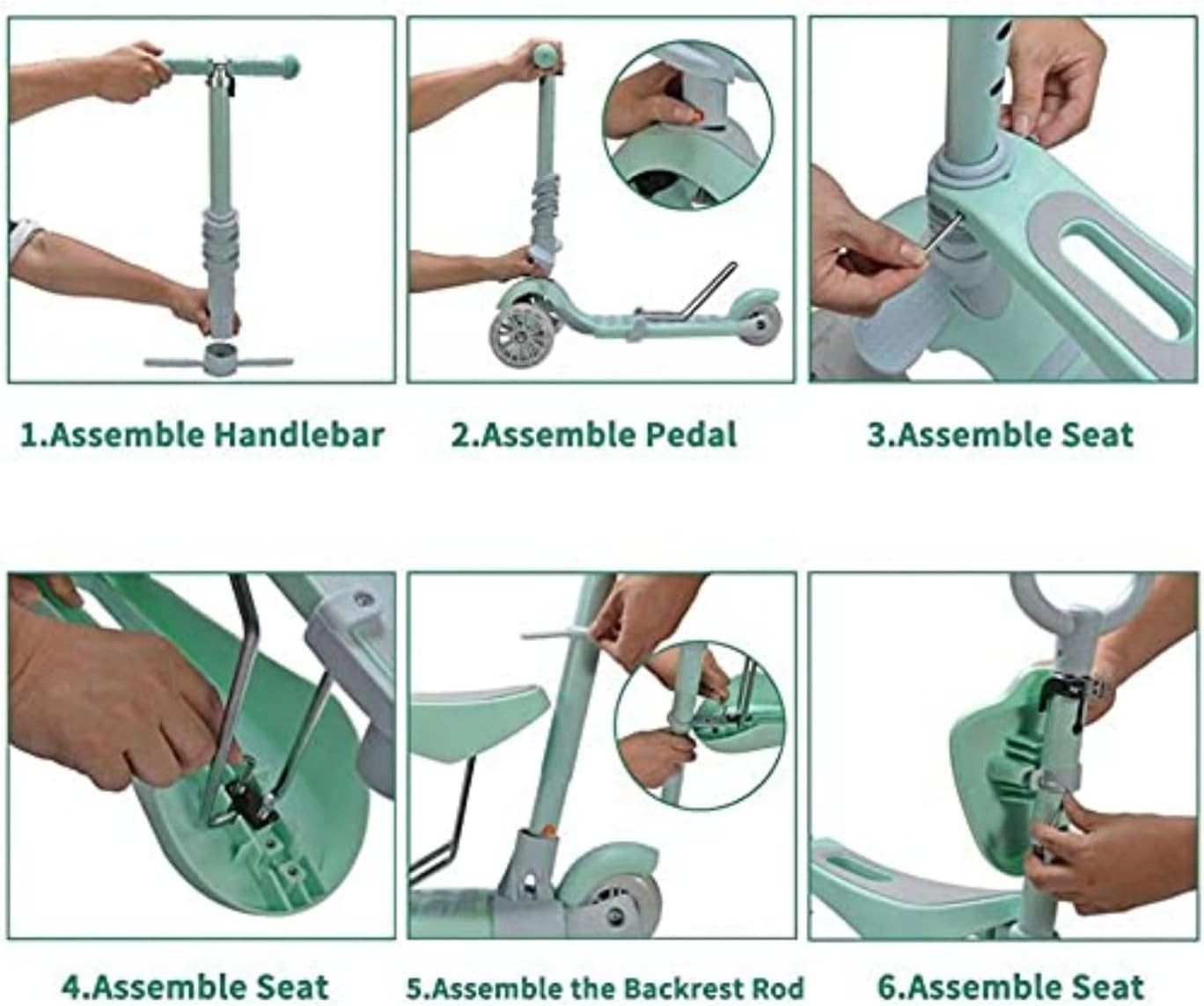 1.Assemble Handlebar

2.Assemble Pedal

3.Assemble Seat

4.Assemble Seat

5.Assemble the Backrest Rod

6.Assemble Seat