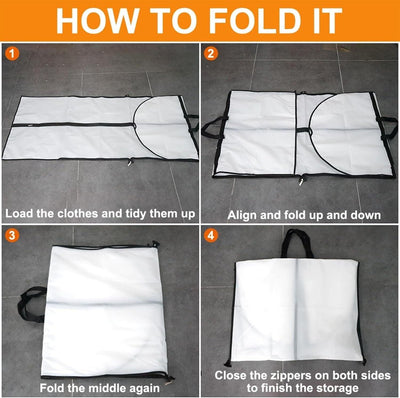 HOW TO FOLD IT

1

Load the clothes and tidy them up

2

Align and fold up and down

3

Fold the middle again

4

Close the zippers on both sides to finish the storage