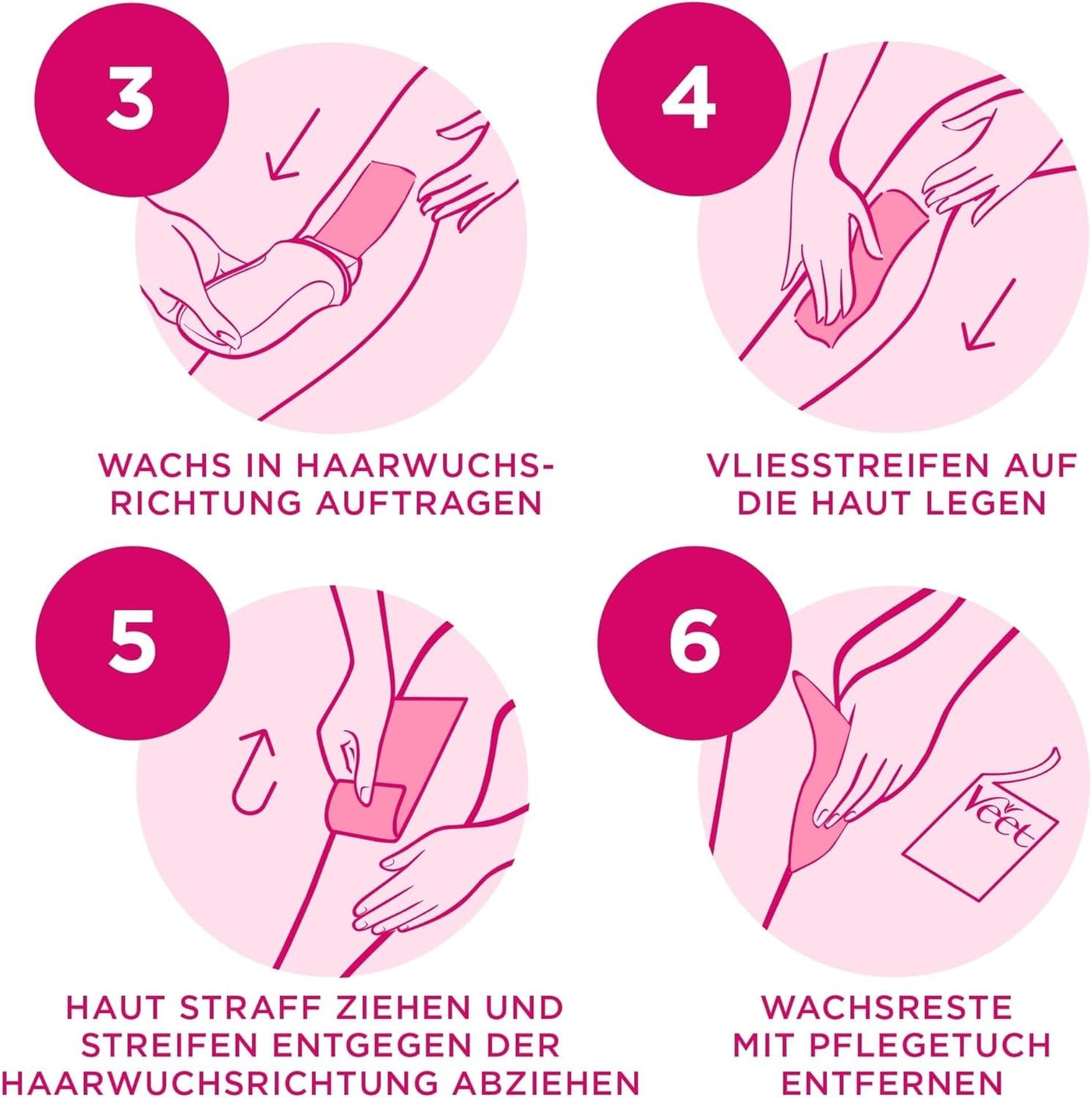 3

WACHS IN HAARWUCHSRICHTUNG AUFTRAGEN

4

VLIESSTREIFEN AUF DIE HAUT LEGEN

5

HAUT STRAFF ZIEHEN UND STREIFEN ENTGEGEN DER HAARWUCHSRICHTUNG ABZIEHEN

6

Veet

WACHSRESTE MIT PFLEGETUCH ENTFERNEN