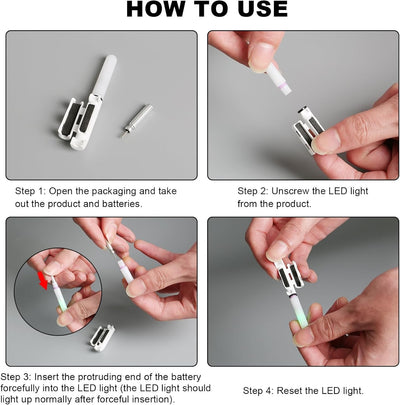 HOW TO USE

Step 1: Open the packaging and take out the product and batteries.

Step 2: Unscrew the LED light from the product.

Step 3: Insert the protruding end of the battery forcefully into the LED light (the LED light should light up normally after forceful insertion).

Step 4: Reset the LED light.