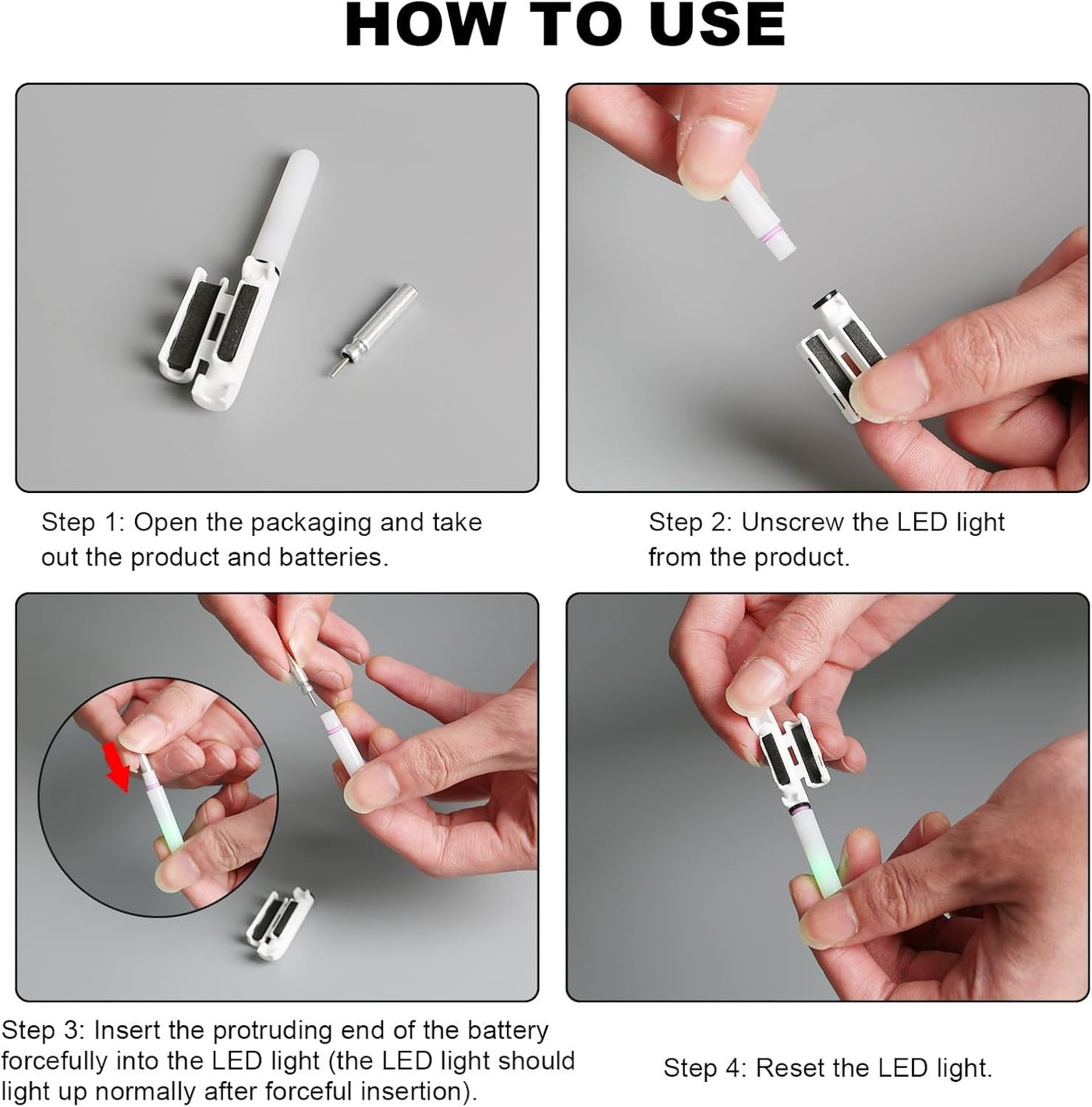 HOW TO USE

Step 1: Open the packaging and take out the product and batteries.

Step 2: Unscrew the LED light from the product.

Step 3: Insert the protruding end of the battery forcefully into the LED light (the LED light should light up normally after forceful insertion).

Step 4: Reset the LED light.